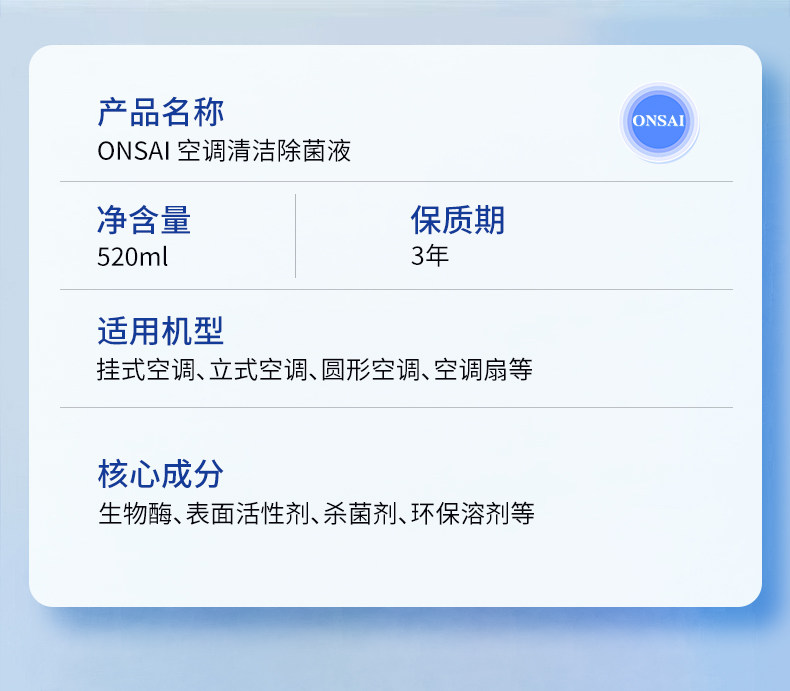 产品名称

ONSAI 空调清洁除菌液

ONSAI

净含量
520ml

保质期
3年

适用机型
挂式空调、立式空调、圆形空调、空调扇等

核心成分
生物酶、表面活性剂、杀菌剂、环保溶剂等