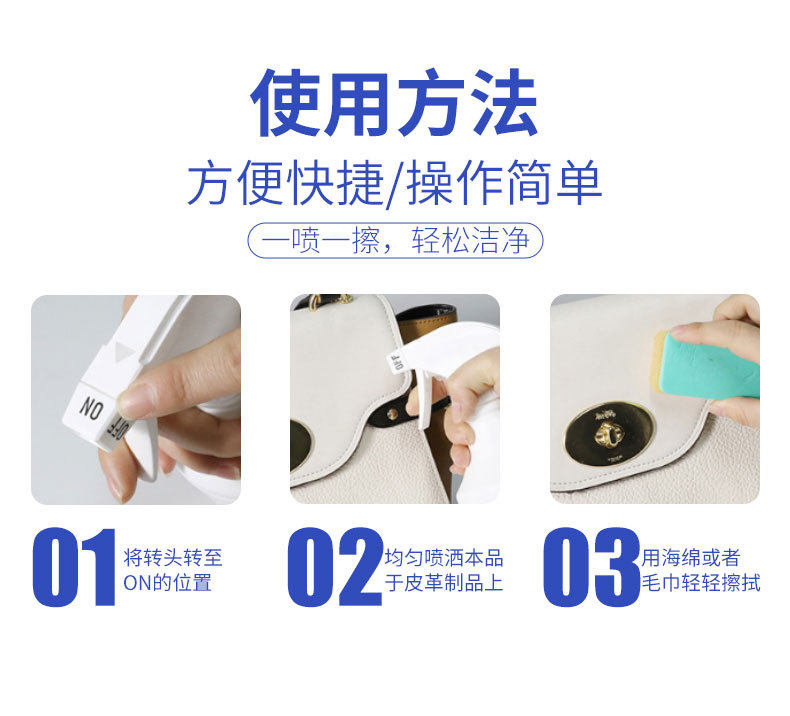 使用方法

方便快捷/操作简单

一喷一擦，轻松洁净

ON OFF

OFF

01 将转头转至ON的位置

02 均匀喷洒本品于皮革制品上

03 用海绵或者毛巾轻轻擦拭