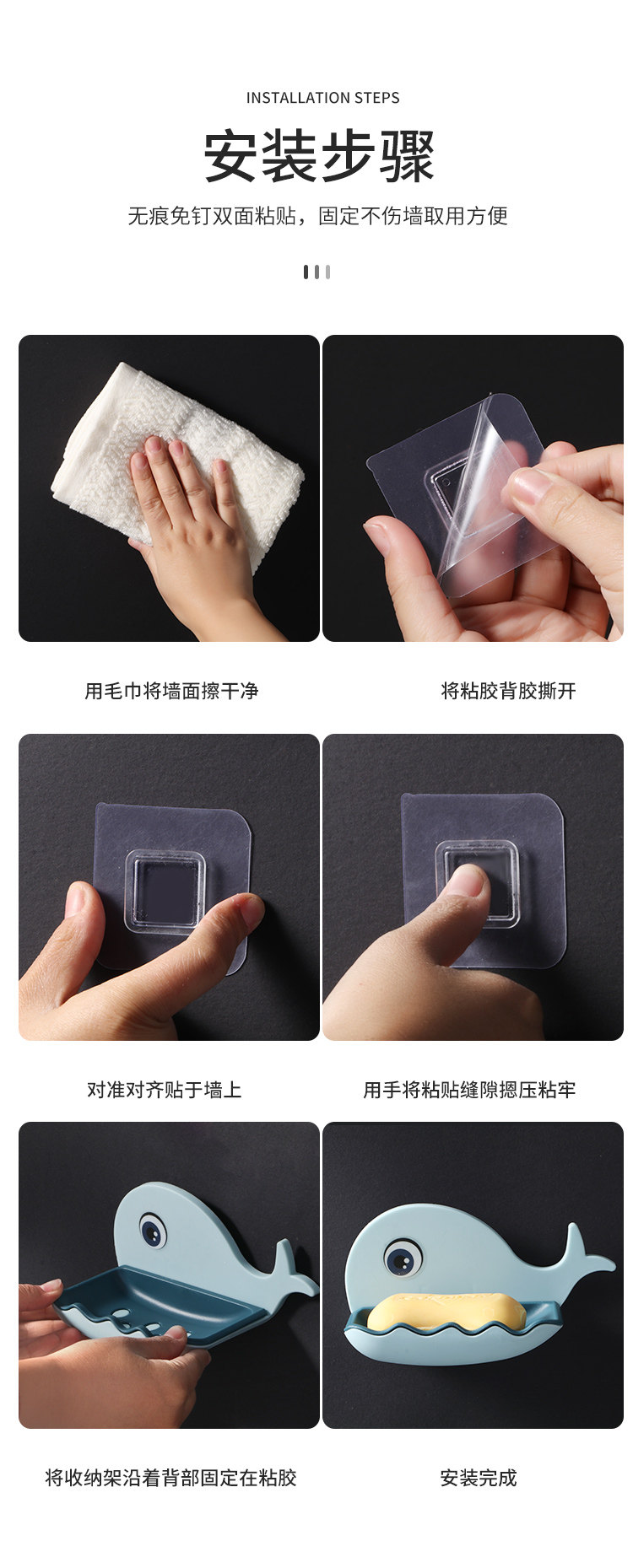 INSTALLATION STEPS

安装步骤

无痕免钉双面粘贴，固定不伤墙取用方便

用毛巾将墙面擦干净

将粘胶背胶撕开

对准对齐贴于墙上

用手将粘贴缝隙摁压粘牢

将收纳架沿着背部固定在粘胶

安装完成