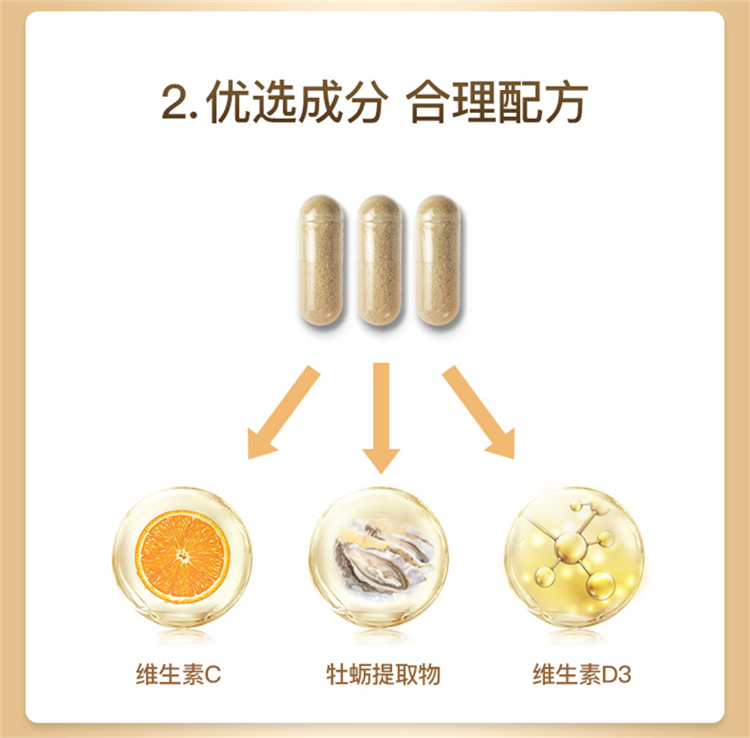 2. 优选成分 合理配方

维生素C

牡蛎提取物

维生素D3