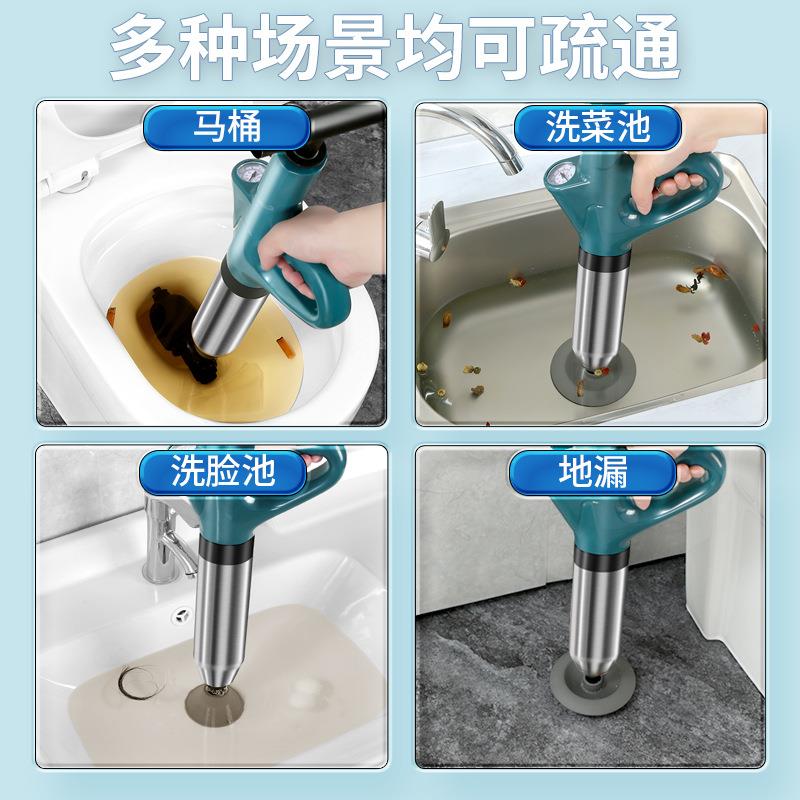 多种场景均可疏通

马桶

洗菜池

洗脸池

地漏