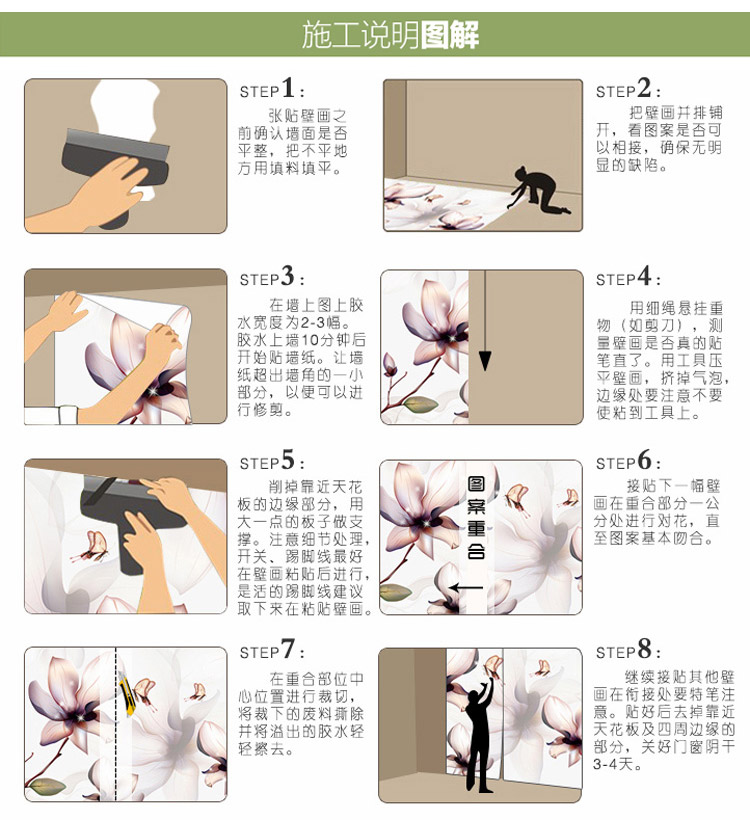 施工说明图解

STEP1：
张贴壁画之前确认墙面是否平整，把不平地方用填料填平。

STEP2：
把壁画并排铺开，看图案是否可以相接，确保无明显的缺陷。

STEP3：
在墙上图上胶水宽度为2-3幅。胶水上墙10分钟后开始贴墙纸。让墙纸超出墙角的一小部分，以便可以进行修剪。

STEP4：
用细绳悬挂重物（如剪刀），测量壁画是否真的贴笔直了。用工具压平壁画，挤掉气泡，边缘处要注意不要使粘到工具上。

STEP5：
削掉靠近天花板的边缘部分，用大一点的板子做支撑。注意细节处理，开关、踢脚线最好在壁画粘贴后进行，是活的踢脚线建议取下来在粘贴壁画。

图案重合

STEP6：
接贴下一幅壁画在重合部分一公分处进行对花，直至图案基本吻合。

STEP7：
在重合部位中心位置进行裁切，将裁下的废料撕除并将溢出的胶水轻轻擦去。

STEP8：
继续接贴其他壁画在衔接处要特笔注意。贴好后去掉靠近天花板及四周边缘的部分，关好门窗阴干3-4天。