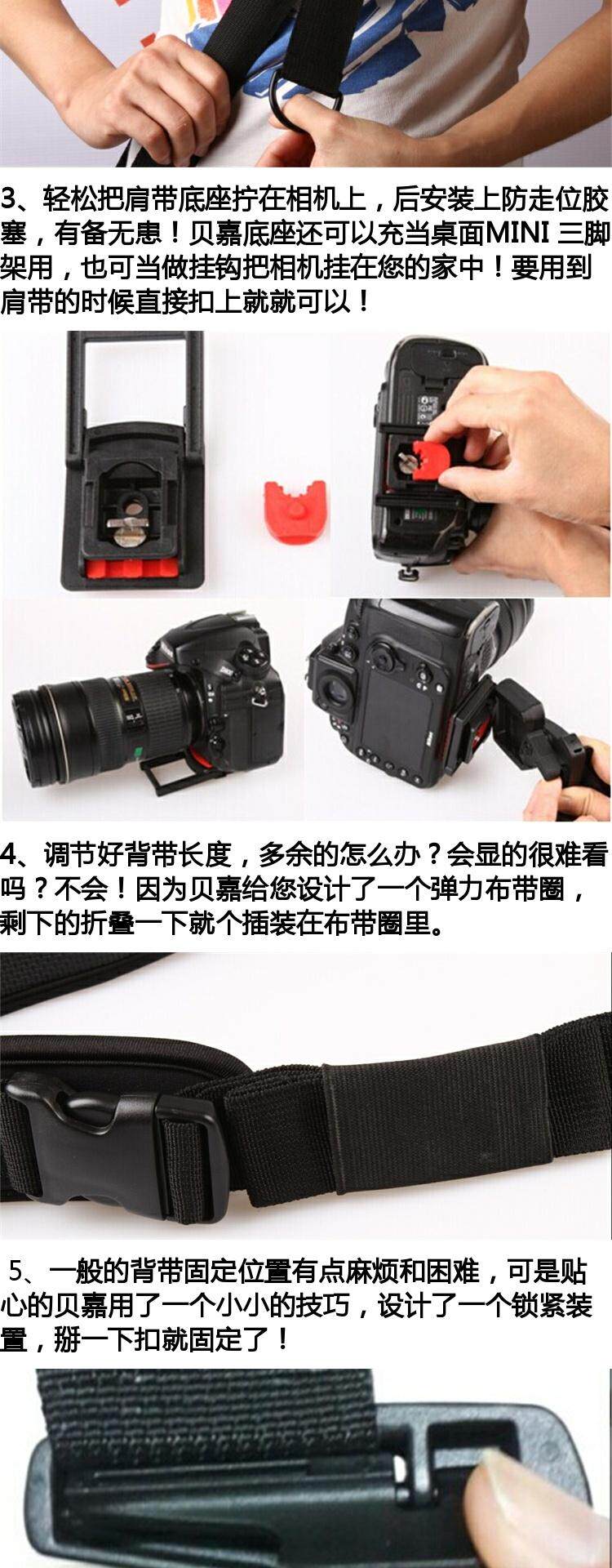 3、轻松把肩带底座拧在相机上，后安装上防走位胶塞，有备无患！贝嘉底座还可以充当桌面MINI 三脚架用，也可当做挂钩把相机挂在您的家中！要用到肩带的时候直接扣上就就可以！

4、调节好背带长度，多余的怎么办？会显的很难看吗？不会！因为贝嘉给您设计了一个弹力布带圈，剩下的折叠一下就个插装在布带圈里。

5、一般的背带固定位置有点麻烦和困难，可是贴心的贝嘉用了一个小小的技巧，设计了一个锁紧装置，掰一下扣就固定了！