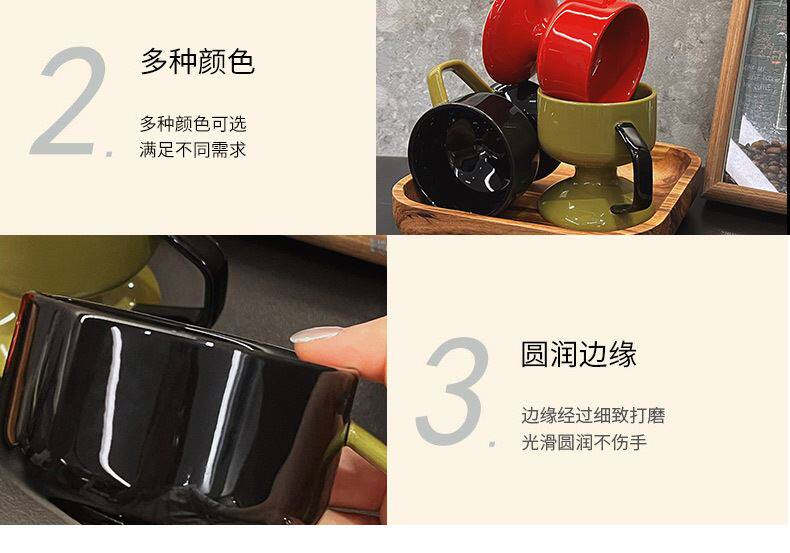 2.

多种颜色

多种颜色可选
满足不同需求

3.

圆润边缘

边缘经过细致打磨
光滑圆润不伤手