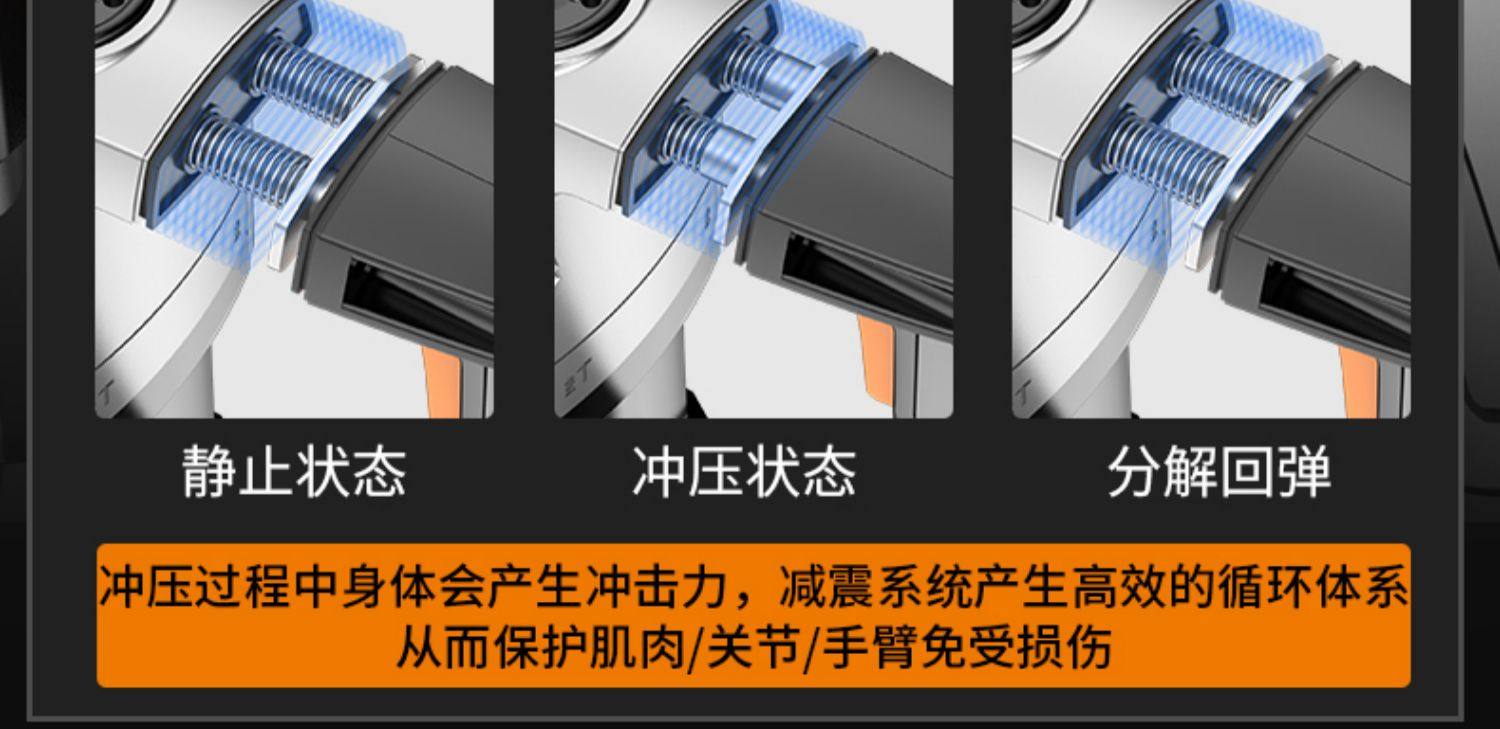 静止状态

冲压状态

分解回弹

冲压过程中身体会产生冲击力，减震系统产生高效的循环体系
从而保护肌肉/关节/手臂免受损伤