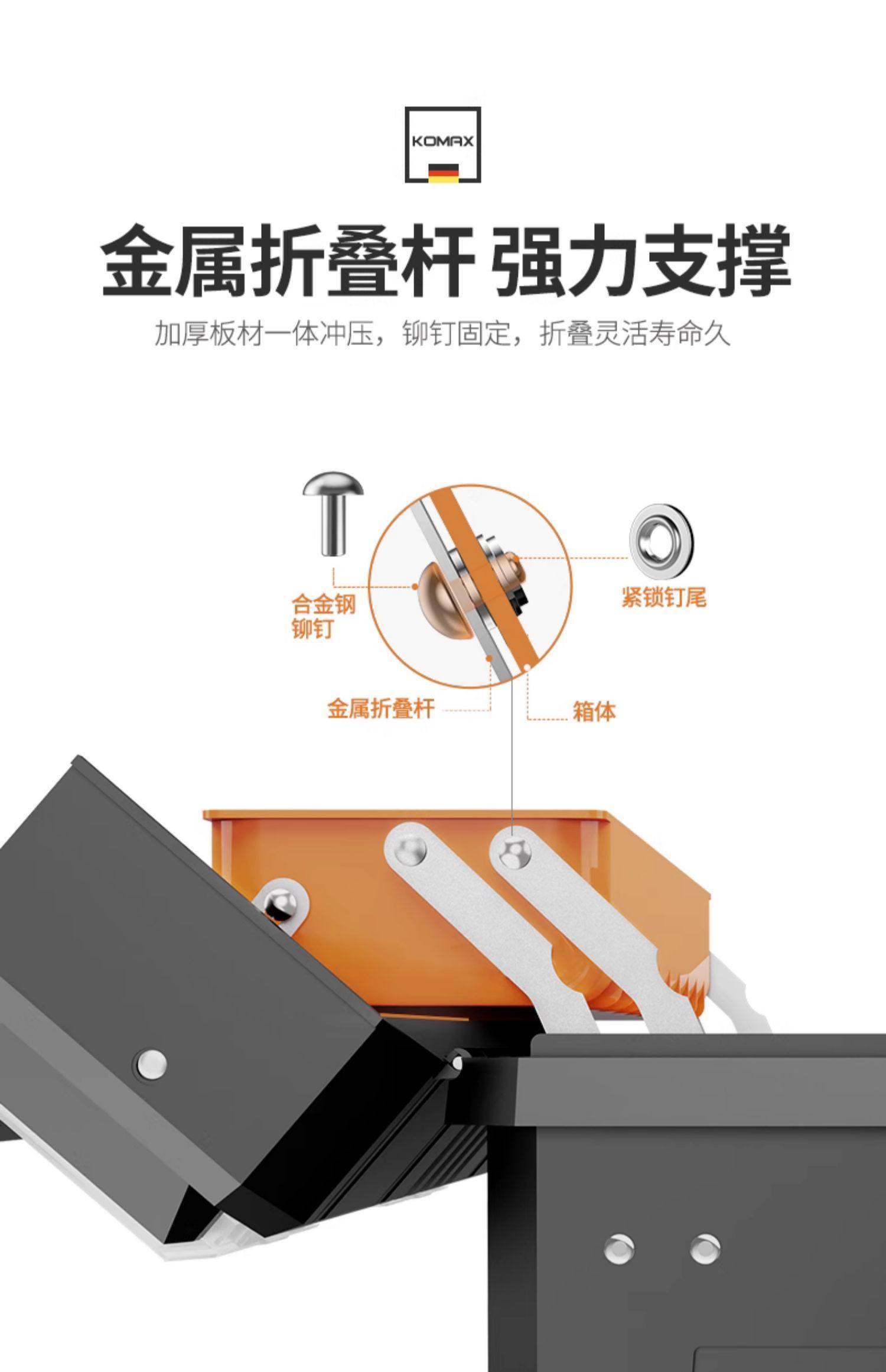 KOMAX

金属折叠杆 强力支撑

加厚板材一体冲压，铆钉固定，折叠灵活寿命久

合金钢铆钉

紧锁钉尾

金属折叠杆

箱体