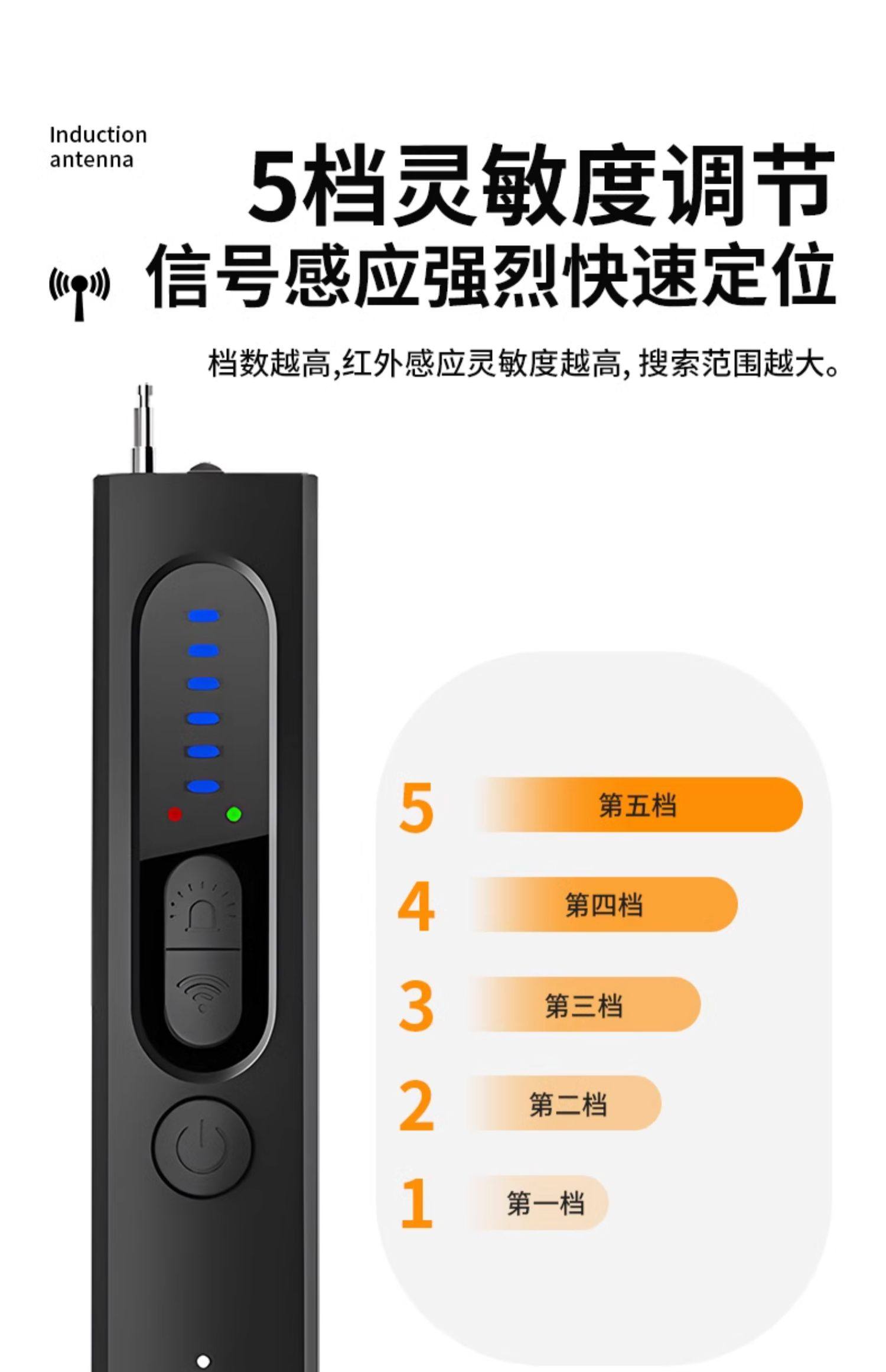 Induction antenna

5档灵敏度调节

信号感应强烈快速定位

档数越高,红外感应灵敏度越高, 搜索范围越大。

5 第五档

4 第四档

3 第三档

2 第二档

1 第一档