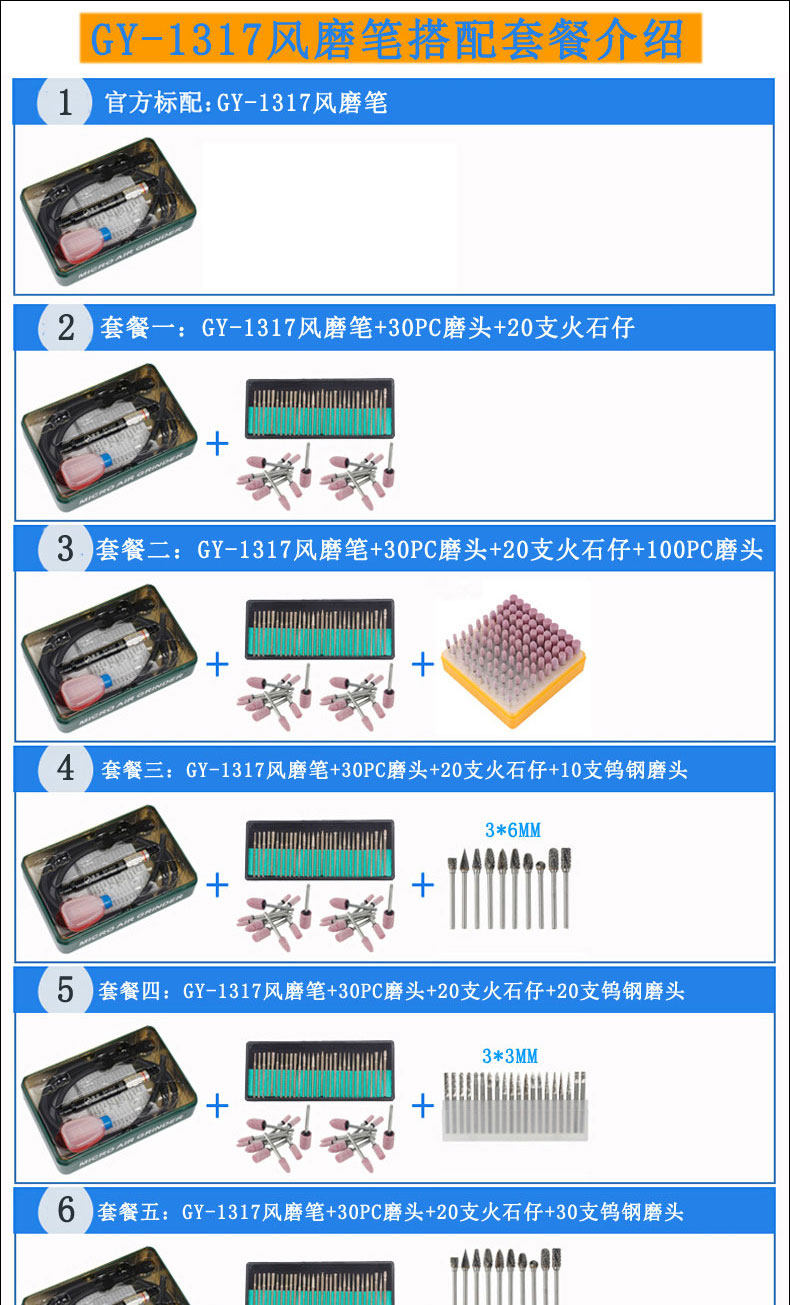 GY-1317风磨笔搭配套餐介绍

1 官方标配:GY-1317风磨笔

MICRO AIR GRINDER

2 套餐一：GY-1317风磨笔+30PC磨头+20支火石仔

MICRO AIR GRINDER

+

3 套餐二：GY-1317风磨笔+30PC磨头+20支火石仔+100PC磨头

MICRO AIR GRINDER

+ +

4 套餐三：GY-1317风磨笔+30PC磨头+20支火石仔+10支钨钢磨头

MICRO AIR GRINDER

+ +

3*6MM

5 套餐四：GY-1317风磨笔+30PC磨头+20支火石仔+20支钨钢磨头

MICRO AIR GRINDER

+ +

3*3MM

6 套餐五：GY-1317风磨笔+30PC磨头+20支火石仔+30支钨钢磨头