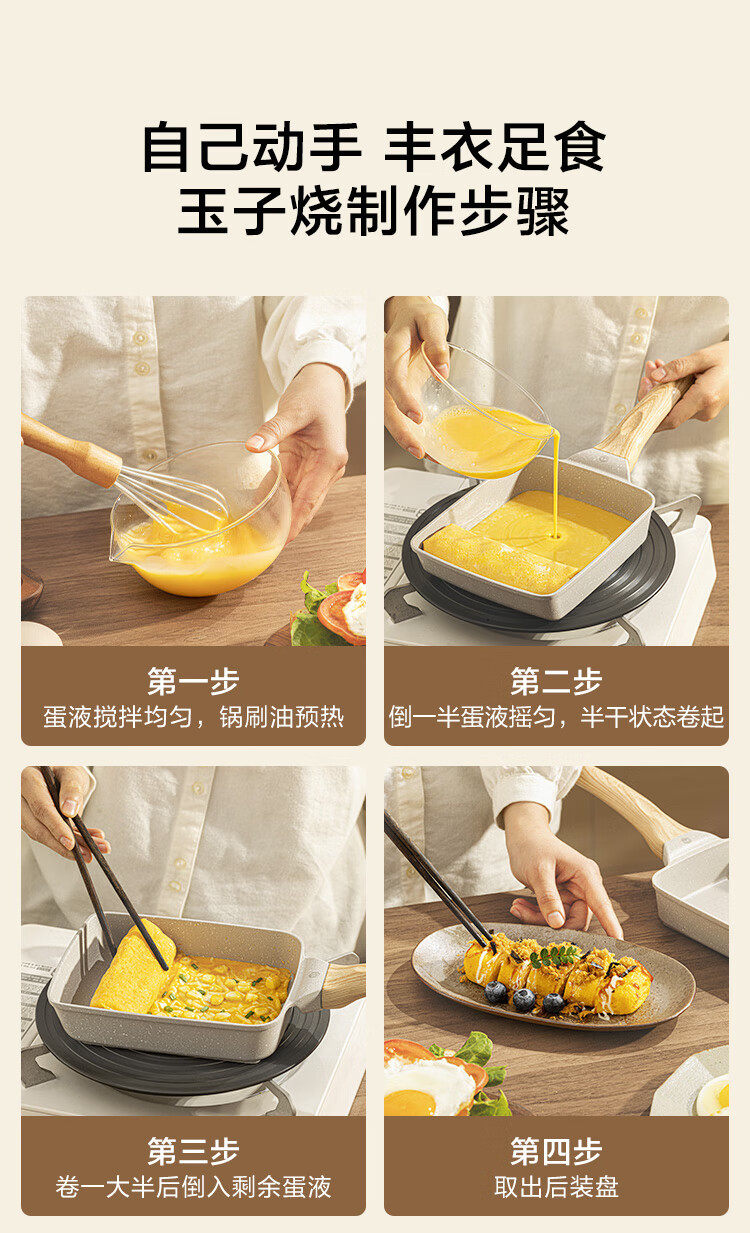 自己动手 丰衣足食
玉子烧制作步骤

第一步
蛋液搅拌均匀，锅刷油预热

第二步
倒一半蛋液摇匀，半干状态卷起

第三步
卷一大半后倒入剩余蛋液

第四步
取出后装盘