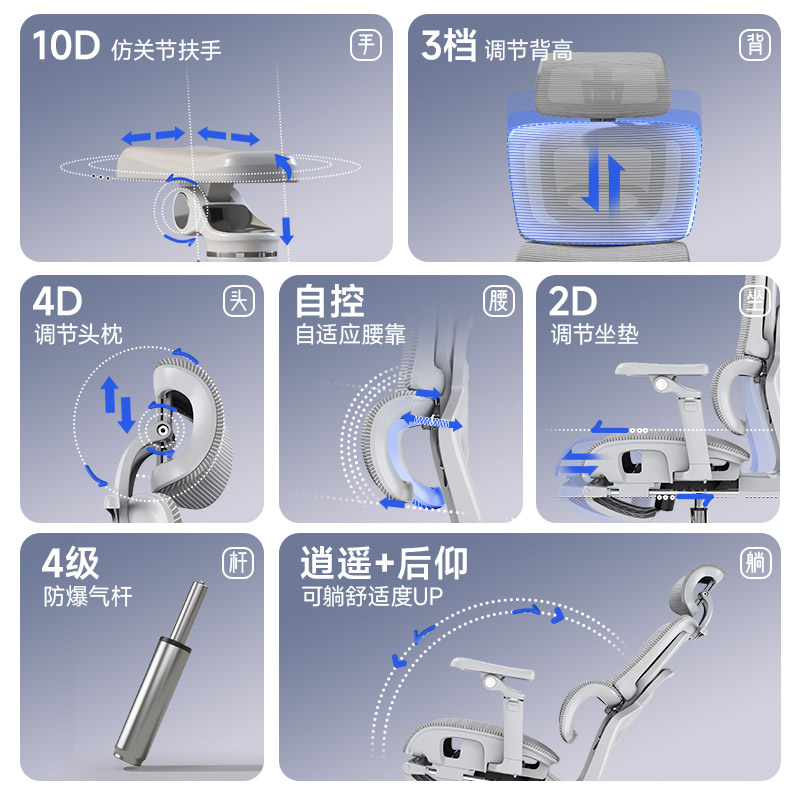 10D 仿关节扶手

手

3档 调节背高

背

4D
调节头枕

头

自控
自适应腰靠

腰

2D
调节坐垫

坐

4级
防爆气杆

杆

逍遥+后仰
可躺舒适度UP

躺