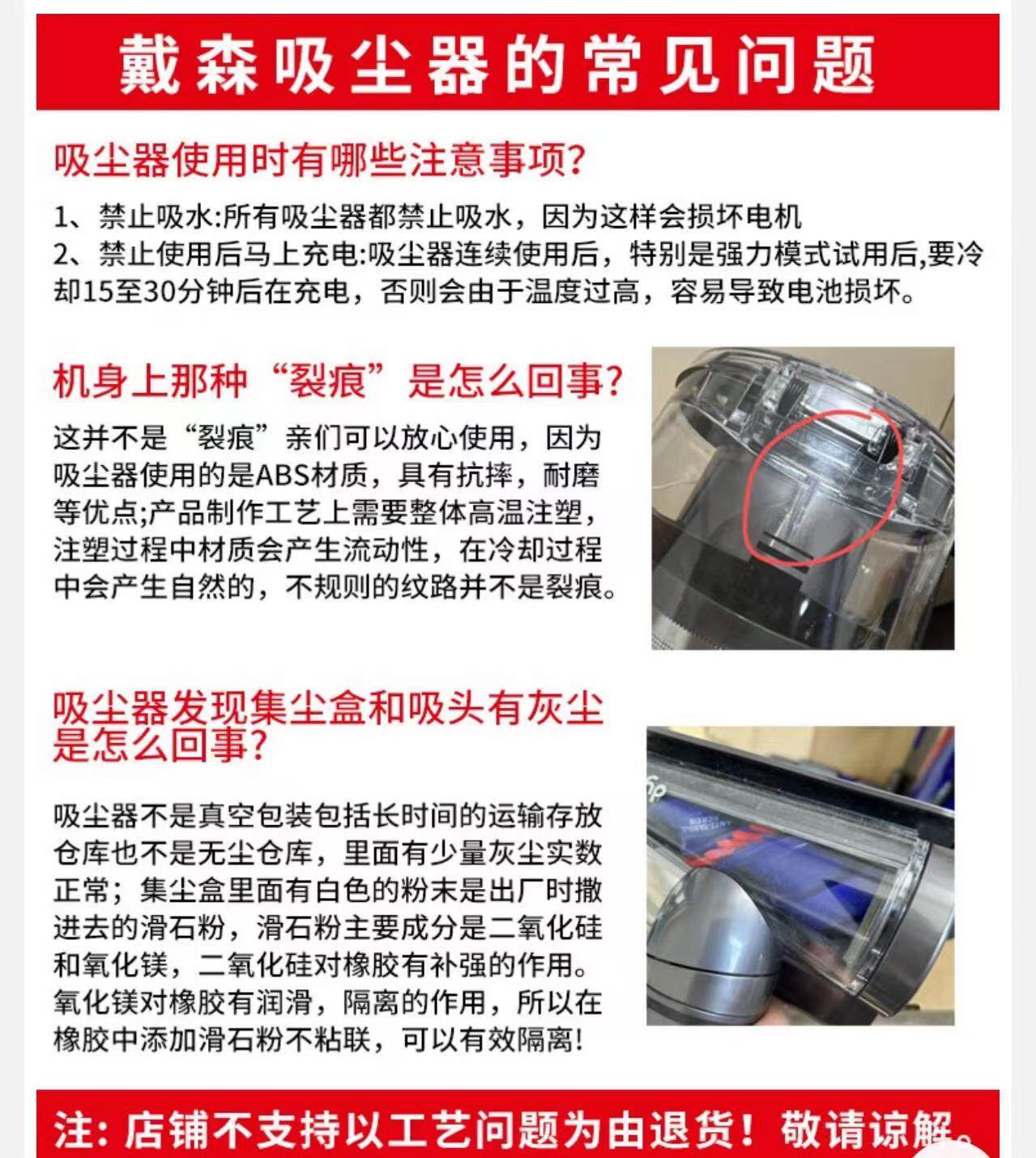 戴森吸尘器的常见问题

吸尘器使用时有哪些注意事项?

1、禁止吸水:所有吸尘器都禁止吸水，因为这样会损坏电机
2、禁止使用后马上充电:吸尘器连续使用后，特别是强力模式试用后,要冷却15至30分钟后在充电，否则会由于温度过高，容易导致电池损坏。

机身上那种“裂痕”是怎么回事?

这并不是“裂痕”亲们可以放心使用，因为吸尘器使用的是ABS材质，具有抗摔，耐磨等优点;产品制作工艺上需要整体高温注塑，注塑过程中材质会产生流动性，在冷却过程中会产生自然的，不规则的纹路并不是裂痕。

吸尘器发现集尘盒和吸头有灰尘是怎么回事?

吸尘器不是真空包装包括长时间的运输存放仓库也不是无尘仓库，里面有少量灰尘实数正常；集尘盒里面有白色的粉末是出厂时撒进去的滑石粉，滑石粉主要成分是二氧化硅和氧化镁，二氧化硅对橡胶有补强的作用。氧化镁对橡胶有润滑，隔离的作用，所以在橡胶中添加滑石粉不粘联，可以有效隔离!

注：店铺不支持以工艺问题为由退货！敬请谅解。