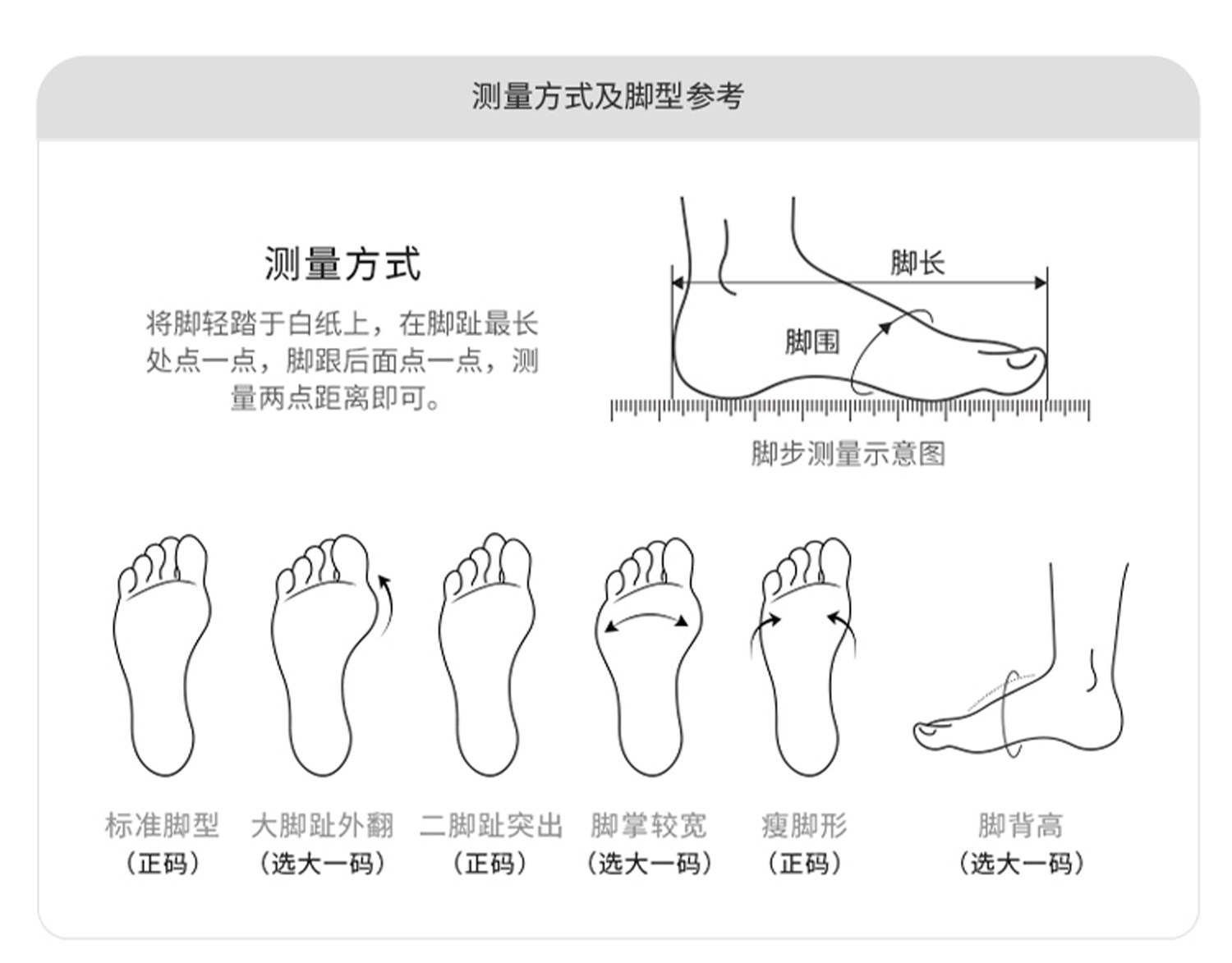 测量方式及脚型参考

测量方式

将脚轻踏于白纸上，在脚趾最长处点一点，脚跟后面点一点，测量两点距离即可。

脚长

脚围

脚步测量示意图

标准脚型
（正码）

大脚趾外翻
（选大一码）

二脚趾突出
（正码）

脚掌较宽
（选大一码）

瘦脚形
（正码）

脚背高
（选大一码）