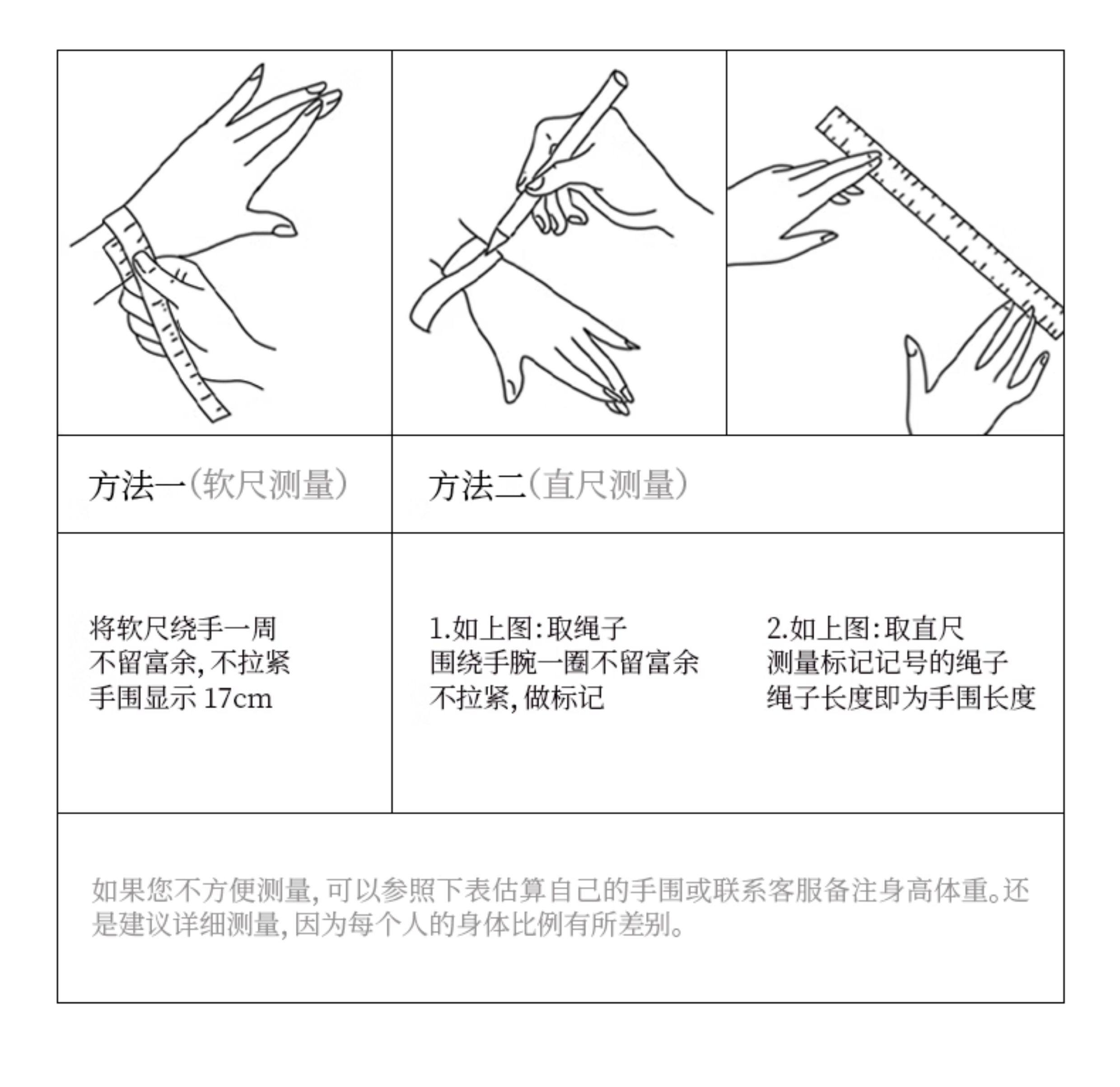 方法一(软尺测量)

方法二(直尺测量)

将软尺绕手一周
不留富余,不拉紧
手围显示 17cm

1.如上图:取绳子
围绕手腕一圈不留富余
不拉紧,做标记

2.如上图:取直尺
测量标记记号的绳子
绳子长度即为手围长度

如果您不方便测量,可以参照下表估算自己的手围或联系客服备注身高体重。还是建议详细测量,因为每个人的身体比例有所差别。