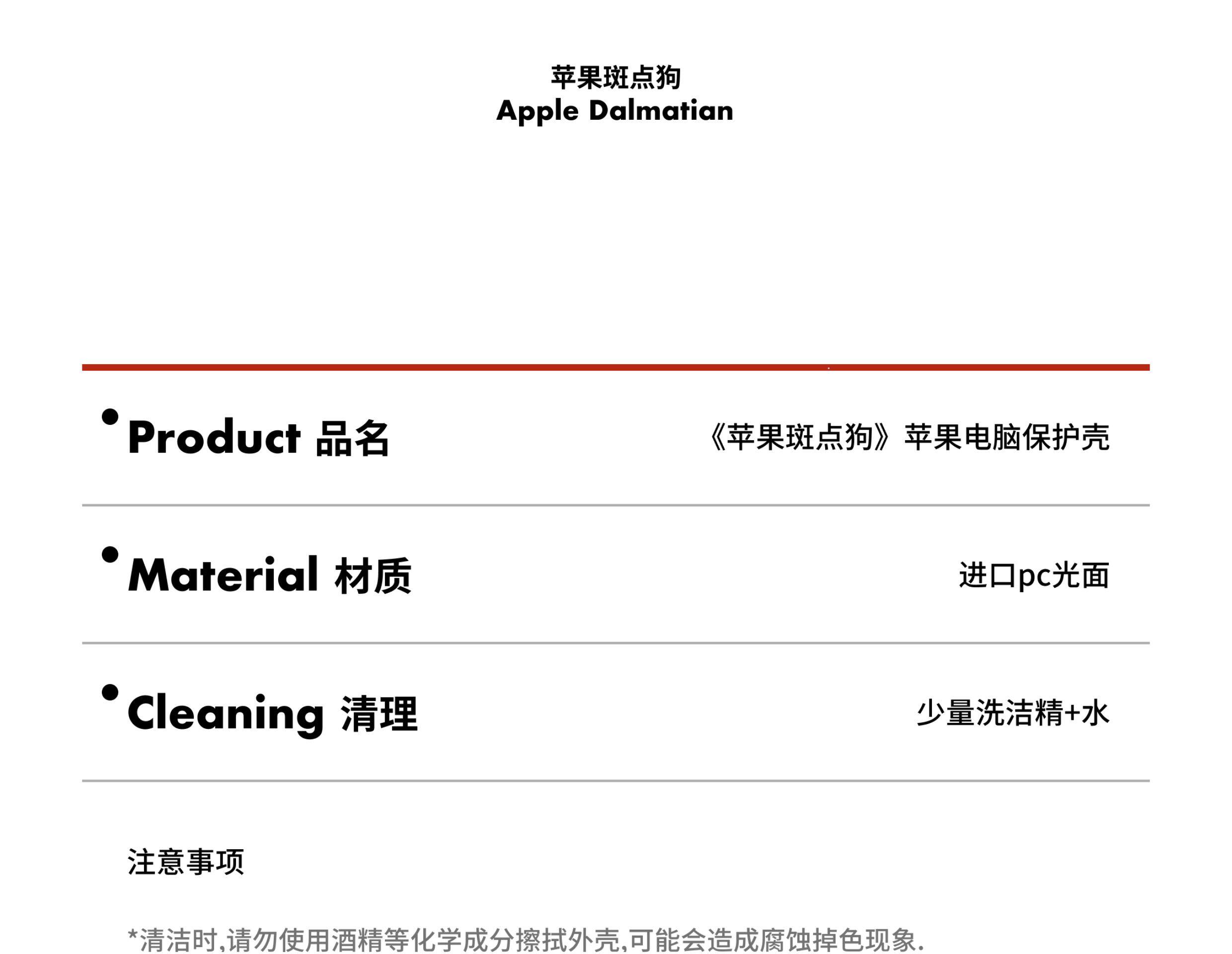 苹果斑点狗
Apple Dalmatian

• Product 品名 《苹果斑点狗》苹果电脑保护壳

• Material 材质 进口pc光面

• Cleaning 清理 少量洗洁精+水

注意事项

*清洁时,请勿使用酒精等化学成分擦拭外壳,可能会造成腐蚀掉色现象.