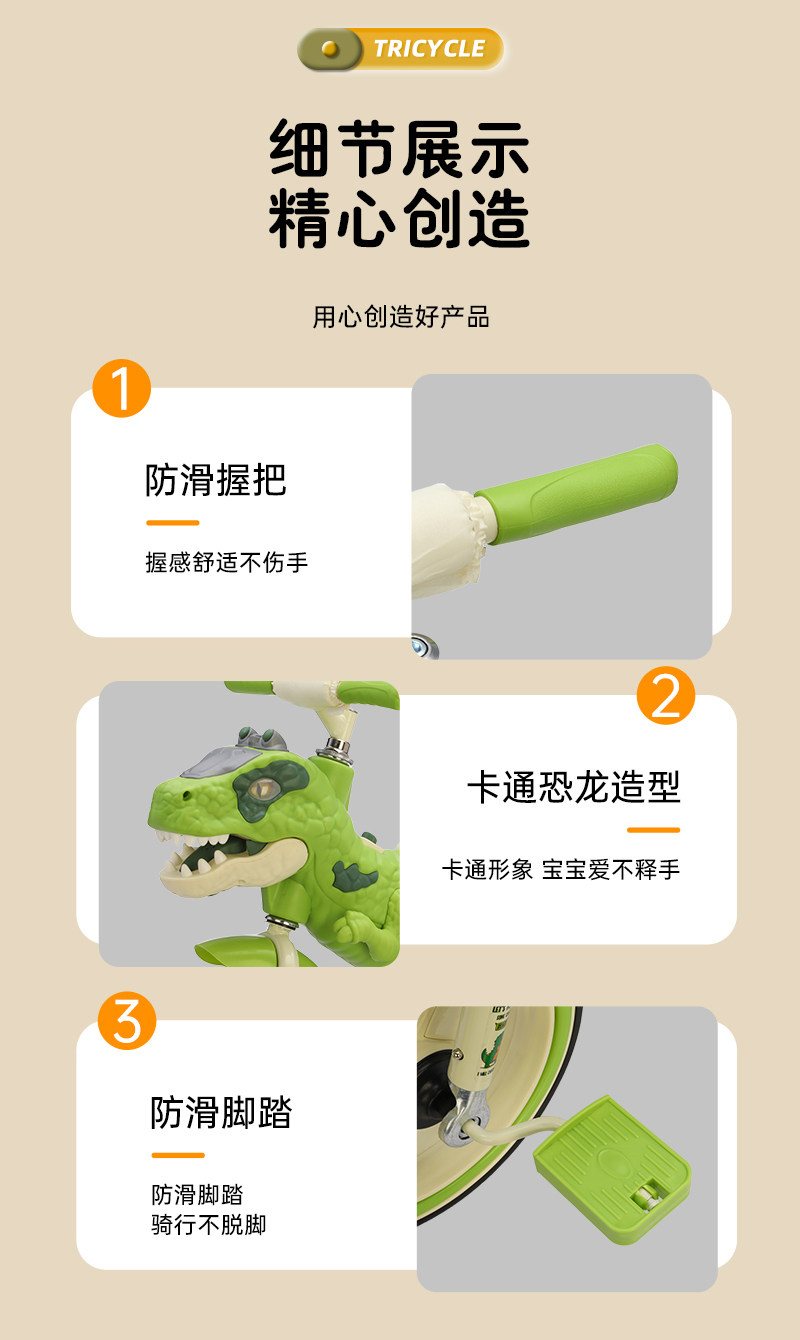 TRICYCLE

细节展示
精心创造

用心创造好产品

1

防滑握把

握感舒适不伤手

2

卡通恐龙造型

卡通形象 宝宝爱不释手

3

防滑脚踏

防滑脚踏
骑行不脱脚