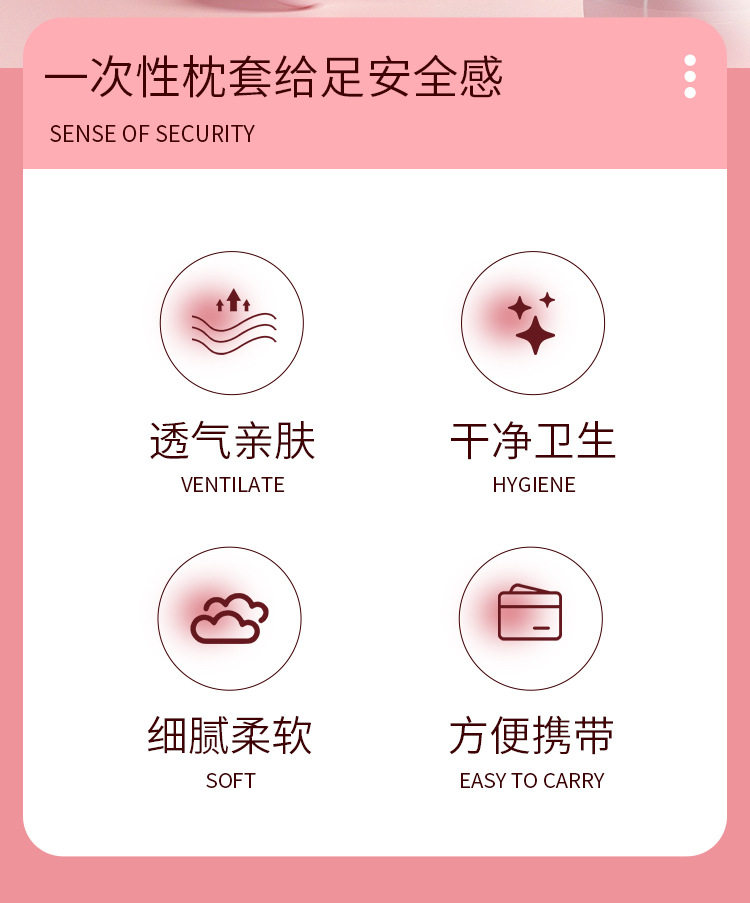 一次性枕套给足安全感

SENSE OF SECURITY

透气亲肤
VENTILATE

干净卫生
HYGIENE

细腻柔软
SOFT

方便携带
EASY TO CARRY