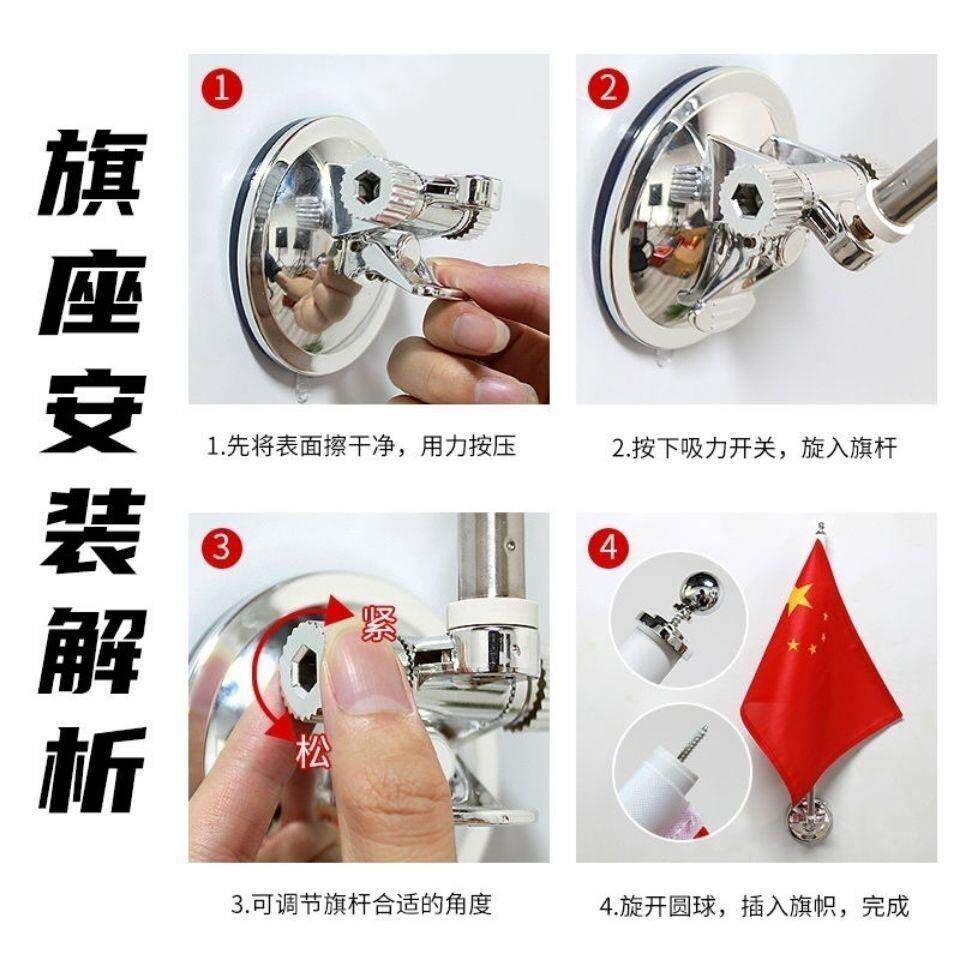 旗座安装解析

1

1.先将表面擦干净，用力按压

2

2.按下吸力开关，旋入旗杆

3

紧

松

3.可调节旗杆合适的角度

4

4.旋开圆球，插入旗帜，完成