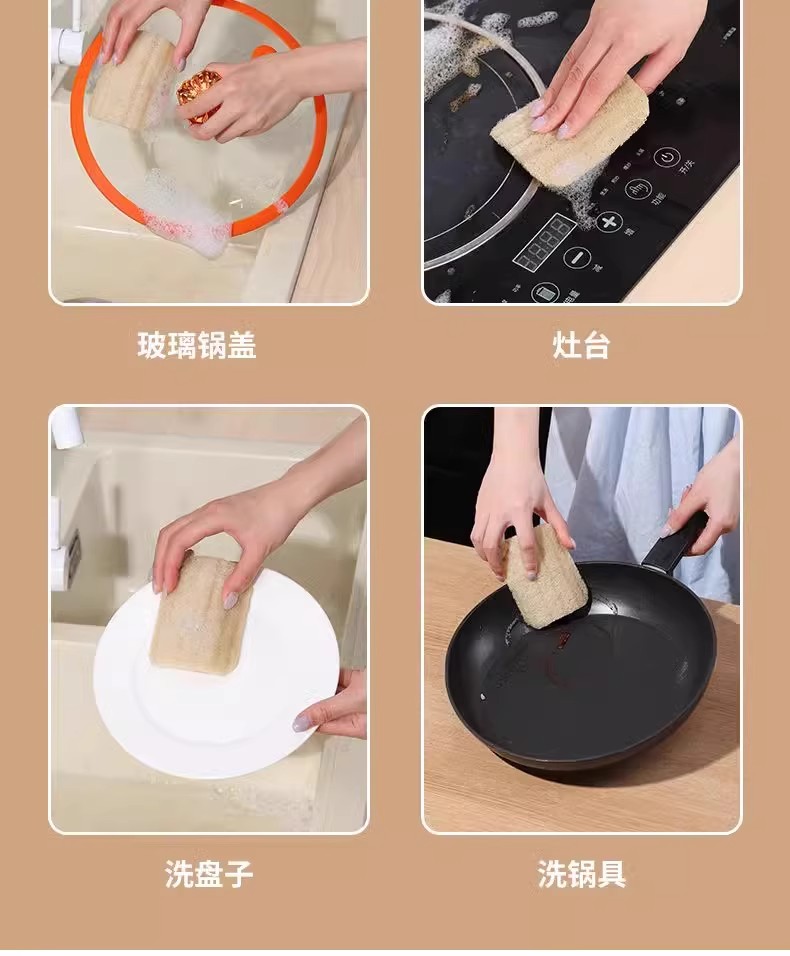 玻璃锅盖

灶台

洗盘子

洗锅具