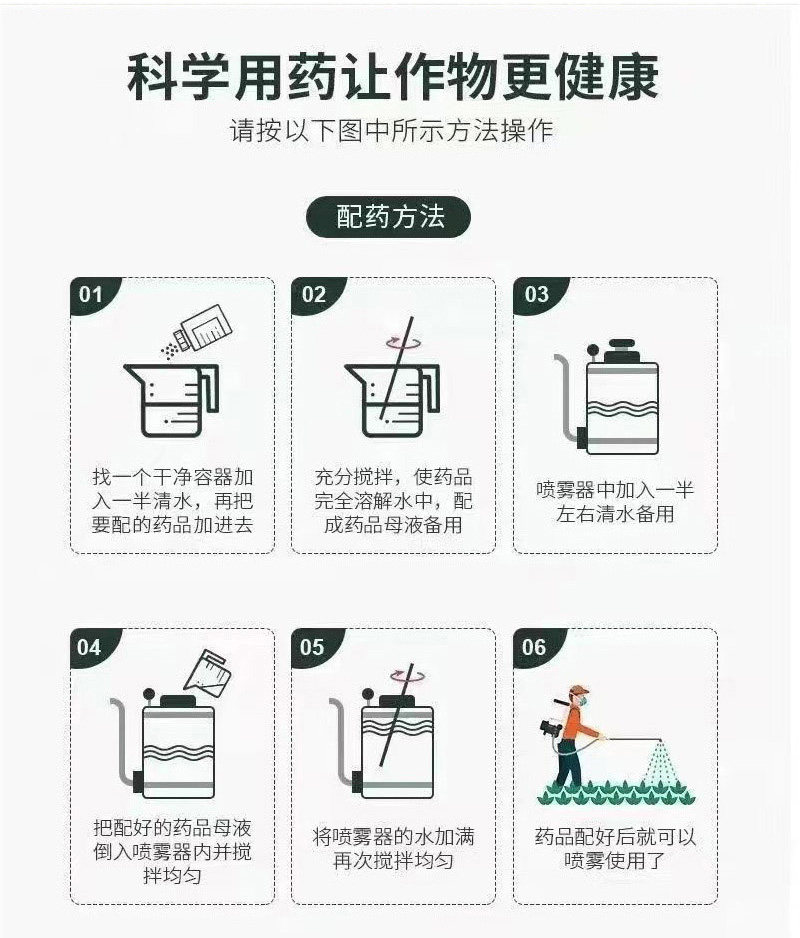 科学用药让作物更健康

请按以下图中所示方法操作

配药方法

01

找一个干净容器加入一半清水，再把要配的药品加进去

02

充分搅拌，使药品完全溶解水中，配成药品母液备用

03

喷雾器中加入一半左右清水备用

04

把配好的药品母液倒入喷雾器内并搅拌均匀

05

将喷雾器的水加满再次搅拌均匀

06

药品配好后就可以喷雾使用了