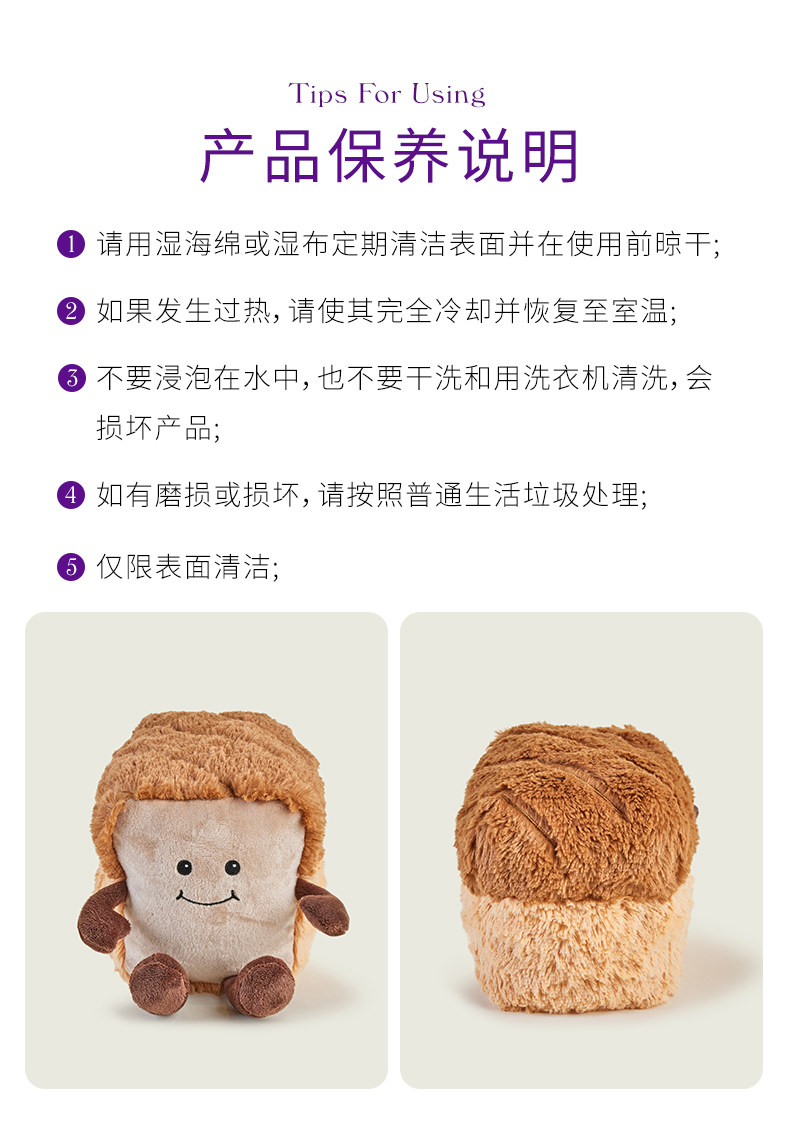 Tips For Using

产品保养说明

1 请用湿海绵或湿布定期清洁表面并在使用前晾干;

2 如果发生过热,请使其完全冷却并恢复至室温;

3 不要浸泡在水中,也不要干洗和用洗衣机清洗,会损坏产品;

4 如有磨损或损坏,请按照普通生活垃圾处理;

5 仅限表面清洁;