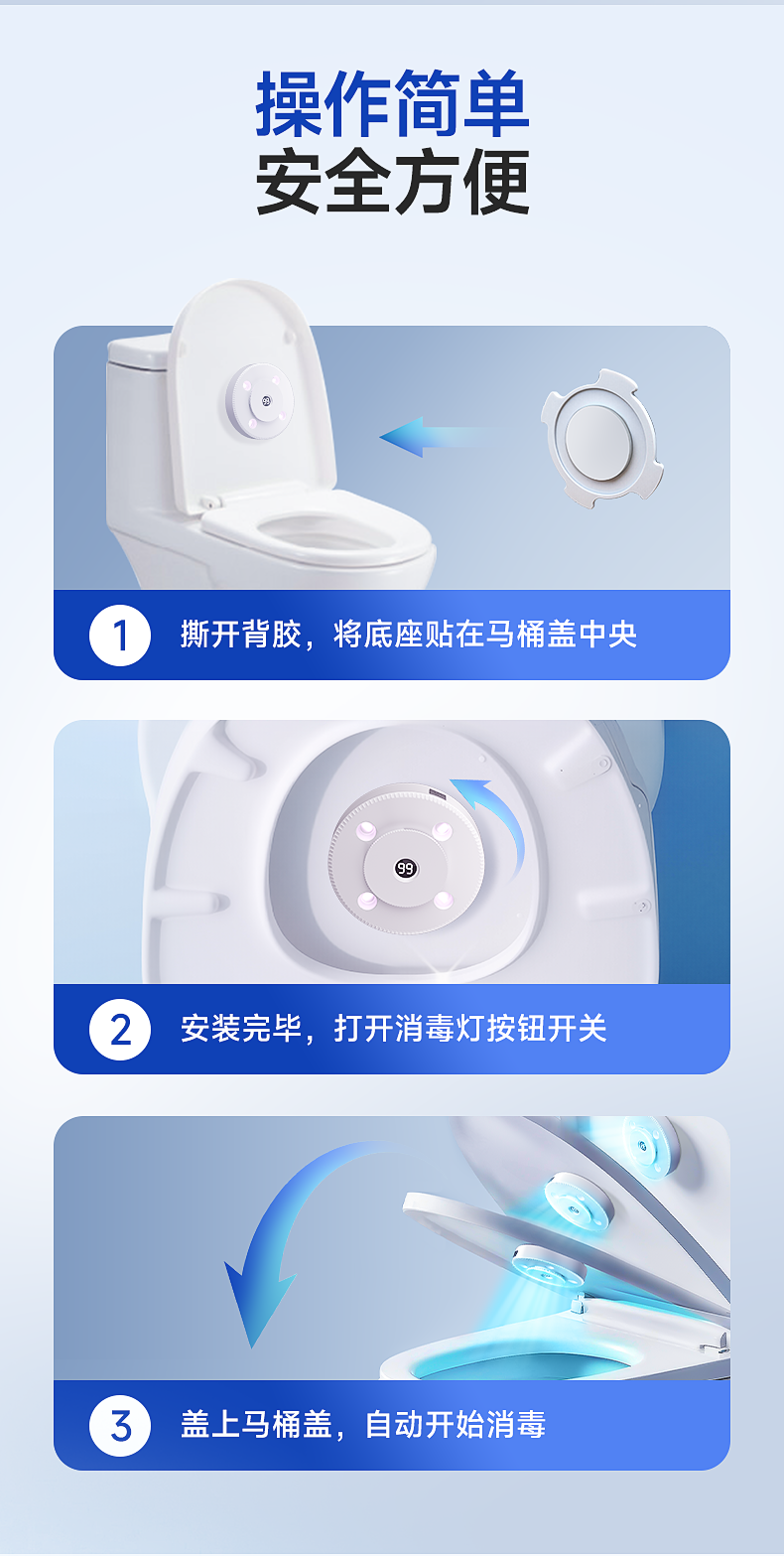 操作简单
安全方便

99

1 撕开背胶，将底座贴在马桶盖中央

99

2 安装完毕，打开消毒灯按钮开关

3 盖上马桶盖，自动开始消毒