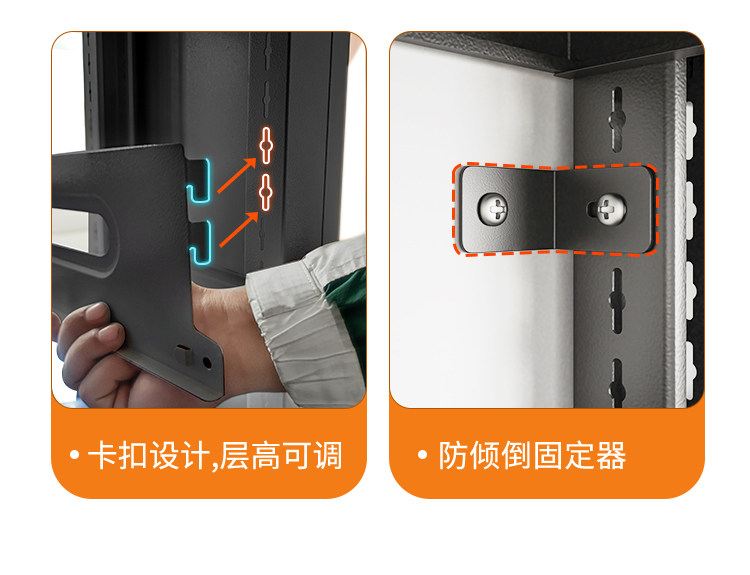 • 卡扣设计,层高可调

• 防倾倒固定器