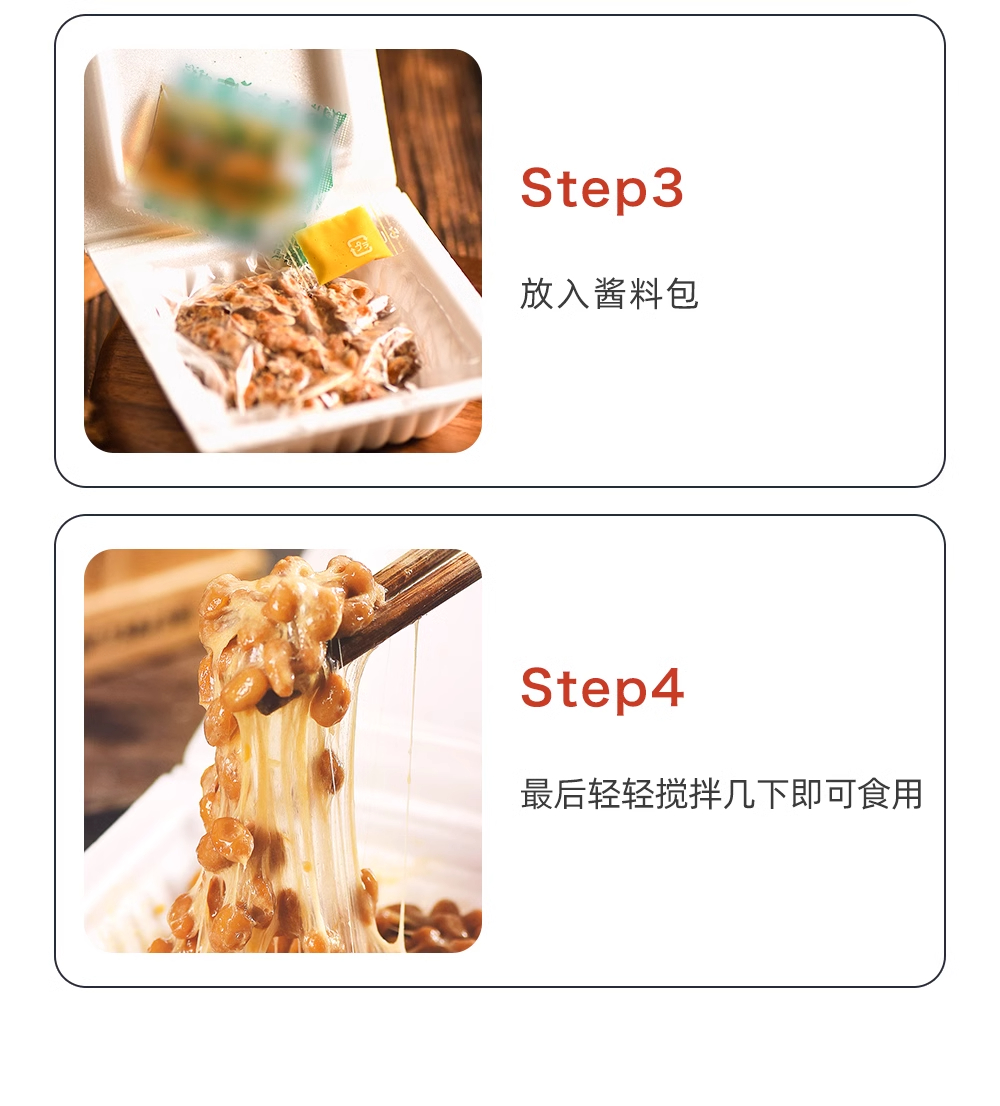 Step3

放入酱料包

Step4

最后轻轻搅拌几下即可食用