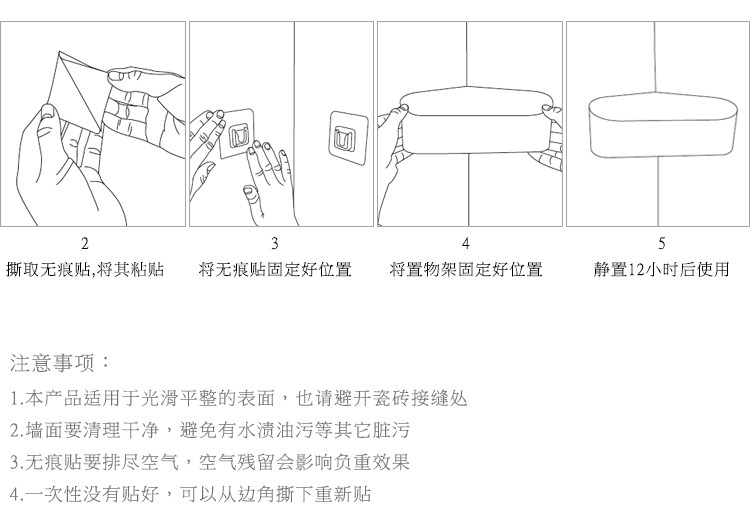 2
撕取无痕贴,将其粘贴

3
将无痕贴固定好位置

4
将置物架固定好位置

5
静置12小时后使用

注意事项：

1.本产品适用于光滑平整的表面，也请避开瓷砖接缝处

2.墙面要清理干净，避免有水渍油污等其它脏污

3.无痕贴要排尽空气，空气残留会影响负重效果

4.一次性没有贴好，可以从边角撕下重新贴