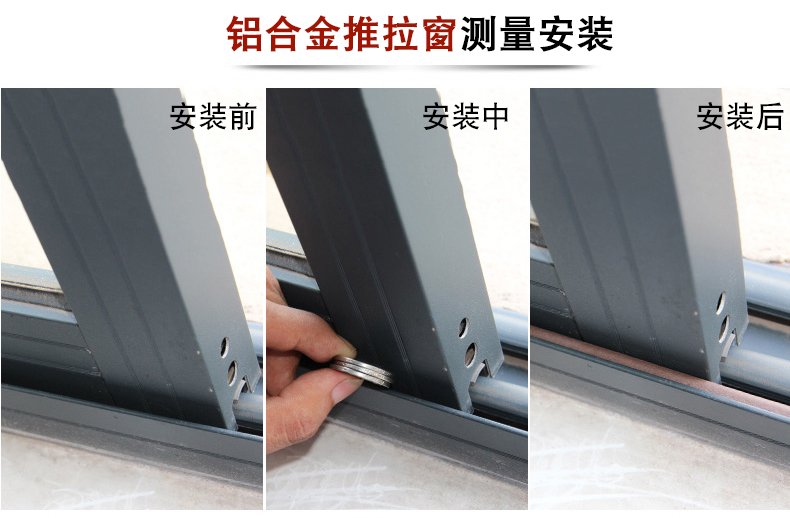 铝合金推拉窗测量安装

安装前

安装中

安装后