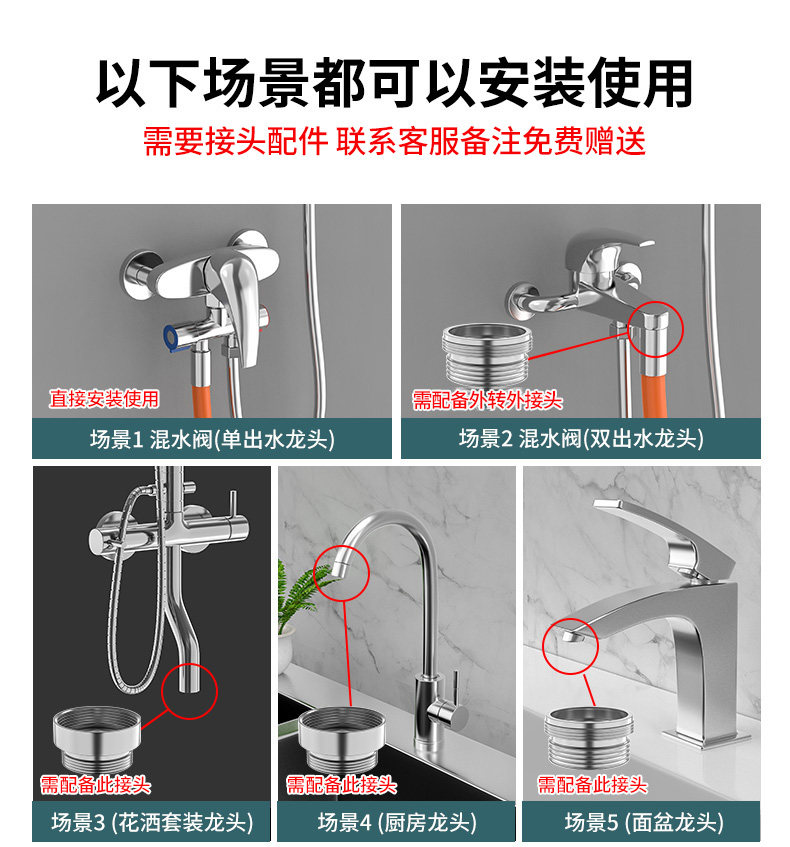 以下场景都可以安装使用

需要接头配件 联系客服备注免费赠送

直接安装使用

场景1 混水阀(单出水龙头)

需配备外转外接头

场景2 混水阀(双出水龙头)

需配备此接头

场景3 (花洒套装龙头)

需配备此接头

场景4 (厨房龙头)

需配备此接头

场景5 (面盆龙头)