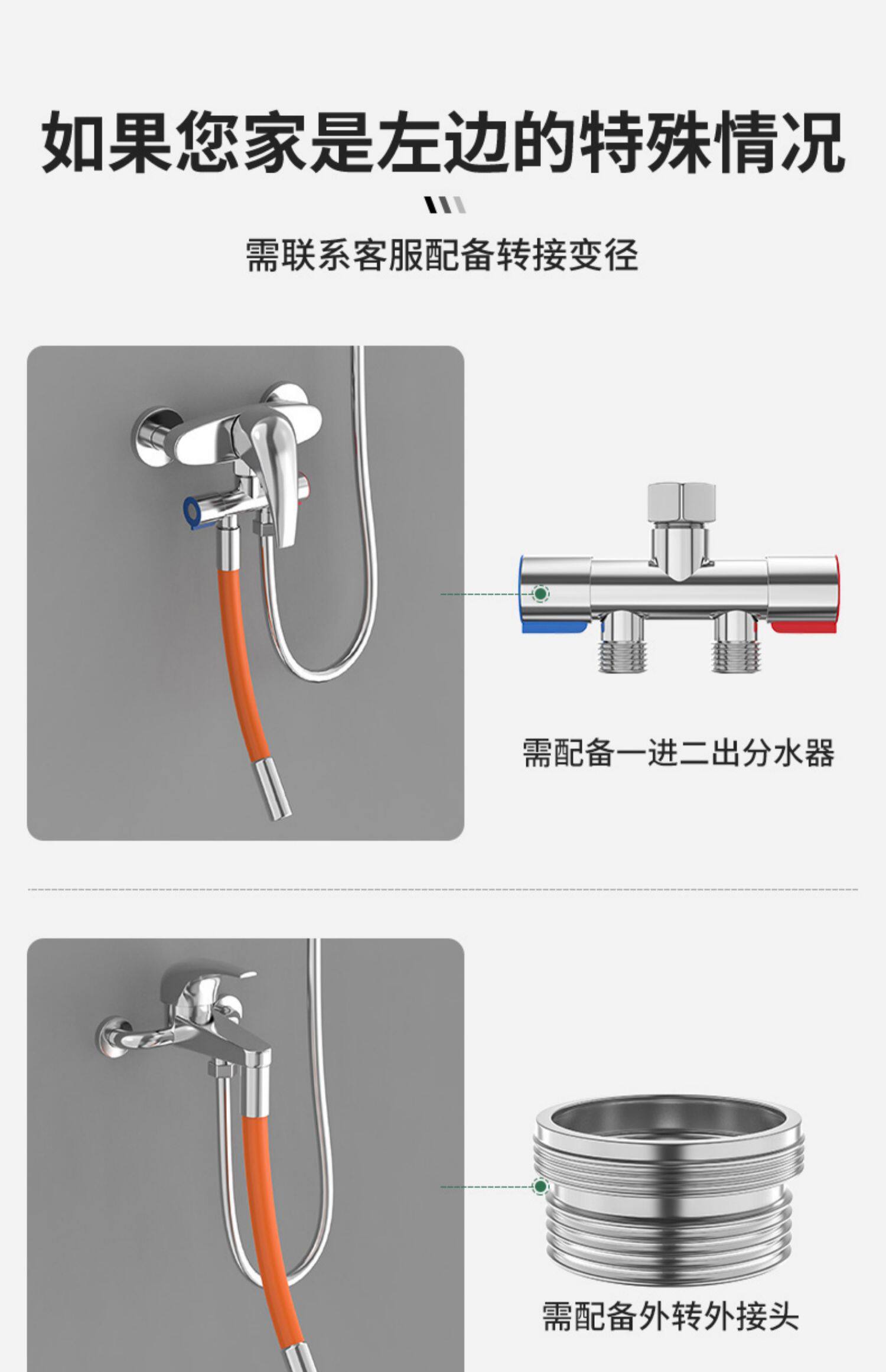 如果您家是左边的特殊情况

需联系客服配备转接变径

需配备一进二出分水器

需配备外转外接头