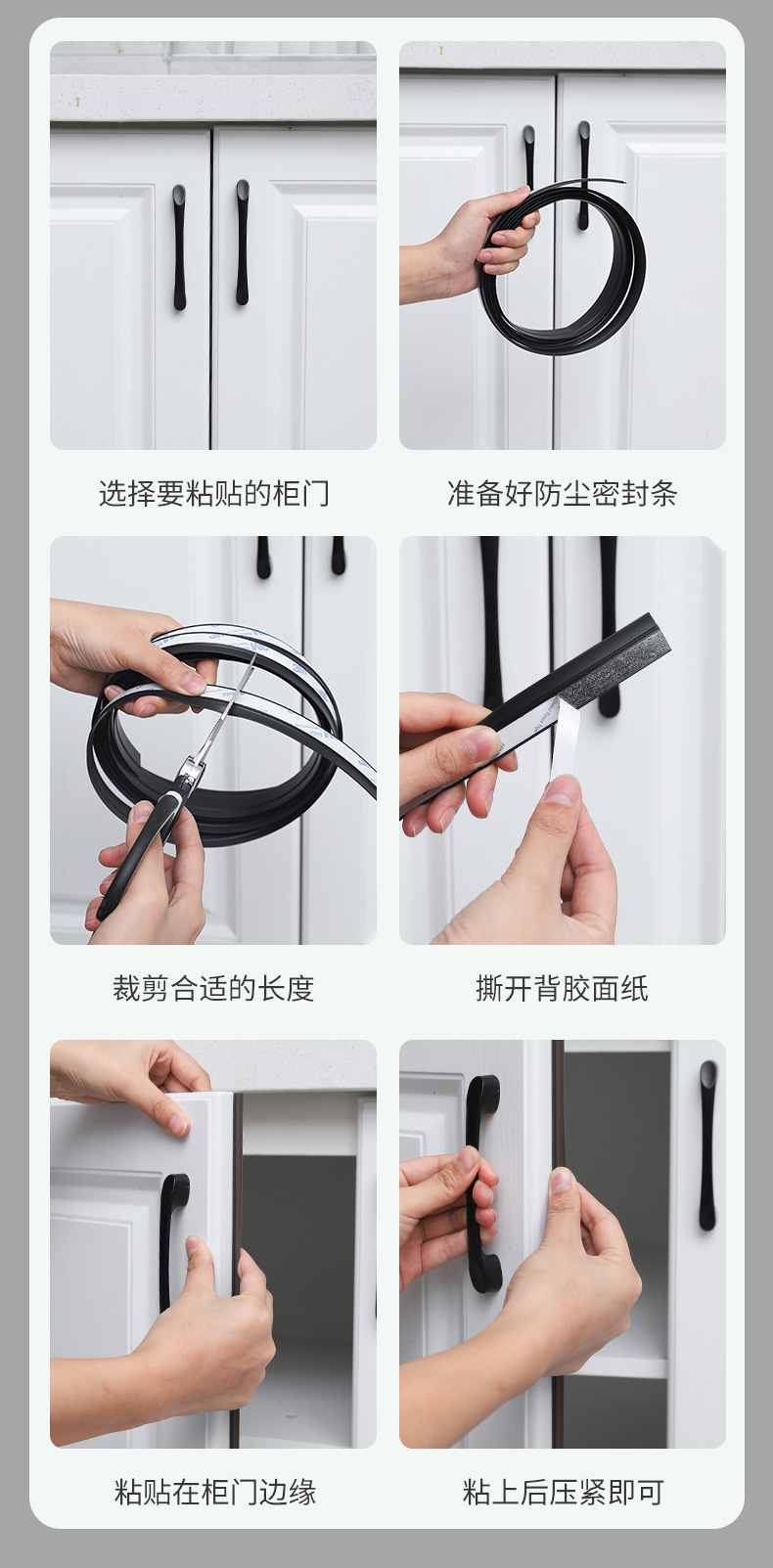 选择要粘贴的柜门

准备好防尘密封条

裁剪合适的长度

撕开背胶面纸

粘贴在柜门边缘

粘上后压紧即可