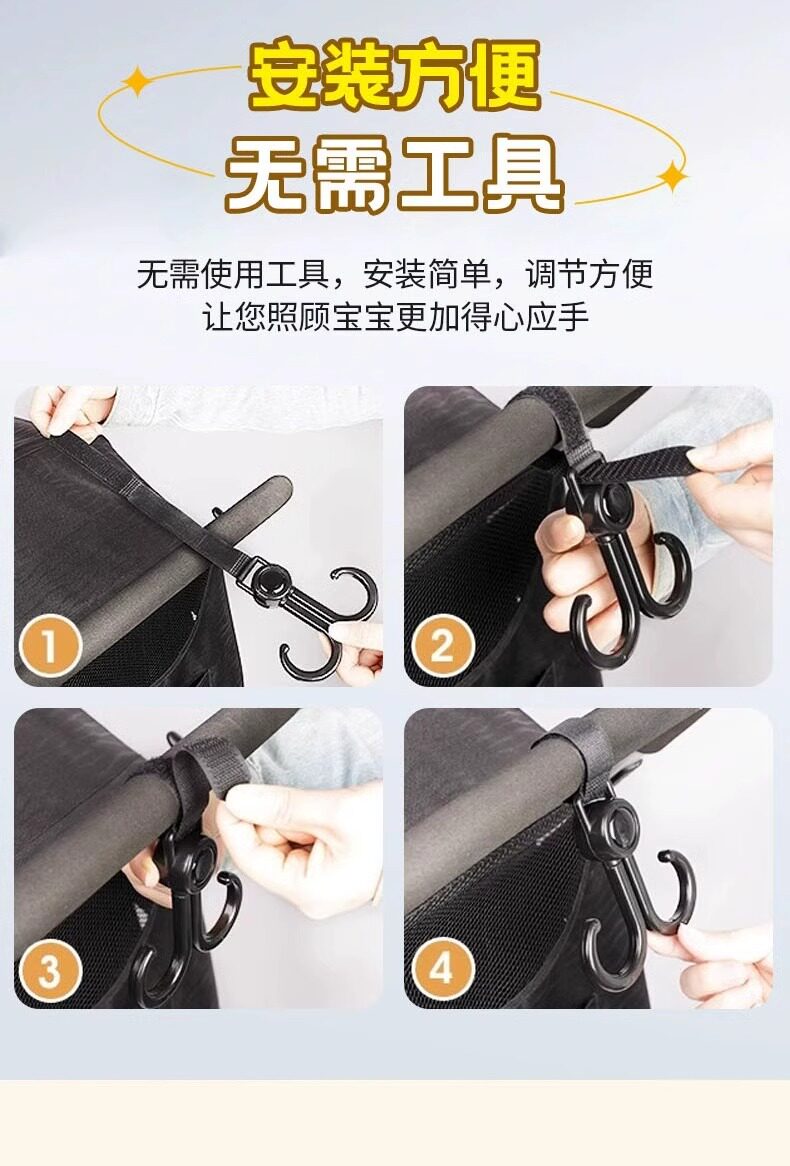 安装方便
无需工具

无需使用工具，安装简单，调节方便
让您照顾宝宝更加得心应手

1

2

3

4