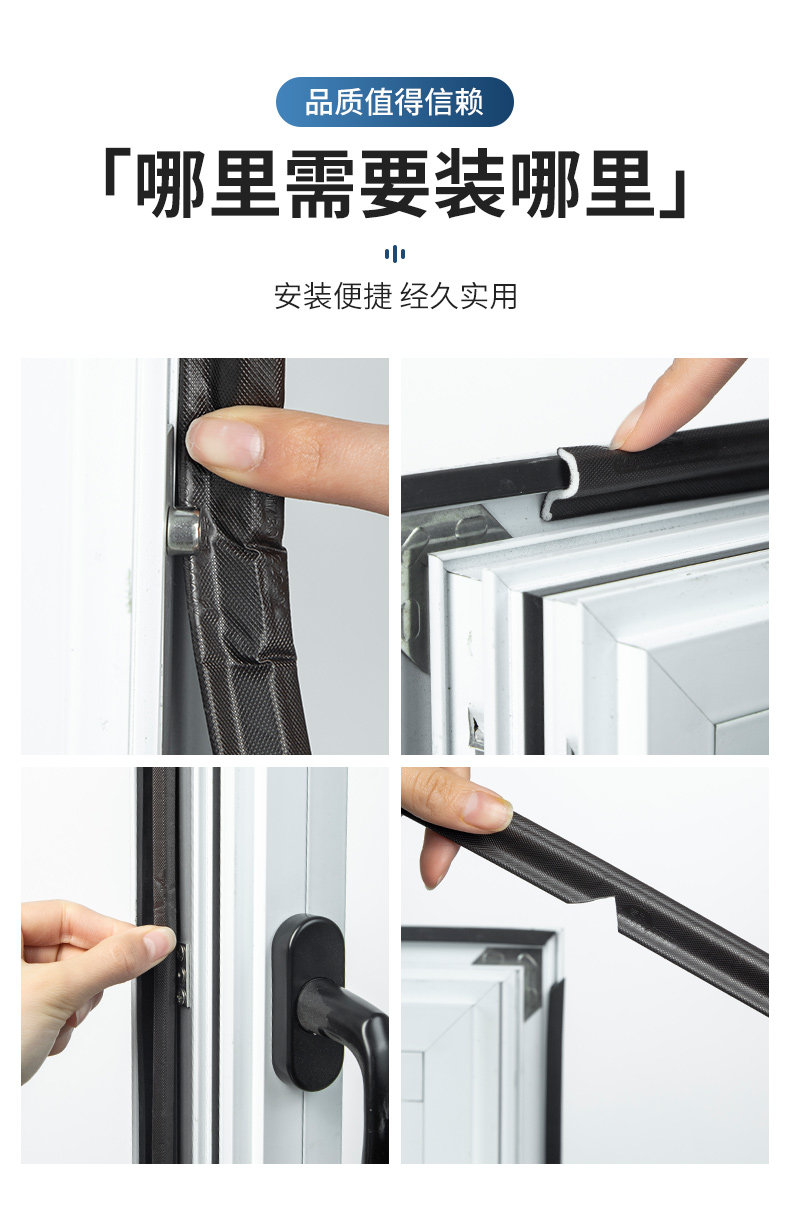 品质值得信赖

「哪里需要装哪里」

安装便捷 经久实用