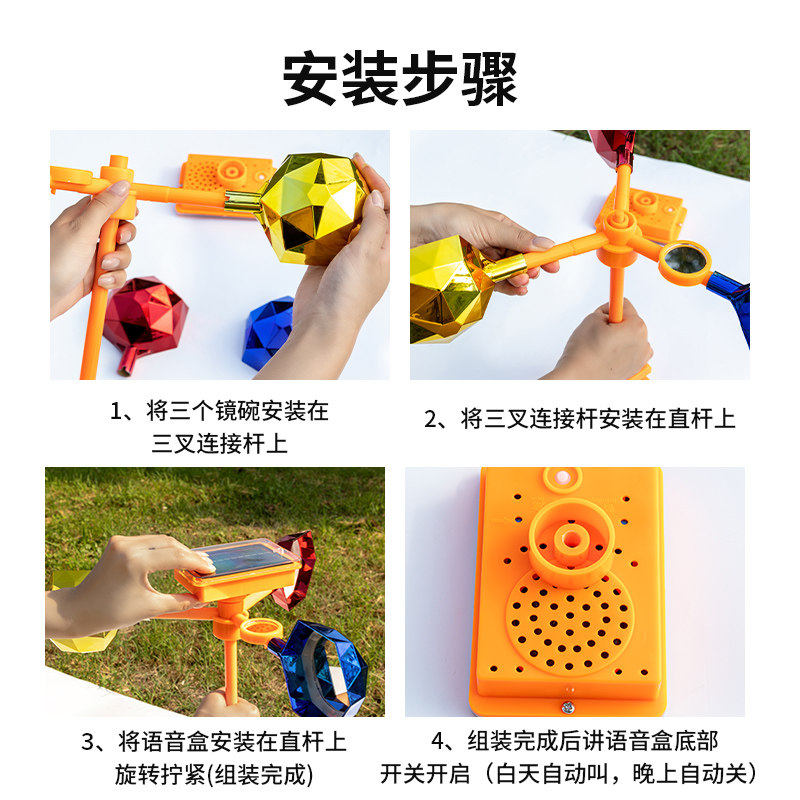 安装步骤

1、将三个镜碗安装在三叉连接杆上

2、将三叉连接杆安装在直杆上

3、将语音盒安装在直杆上旋转拧紧(组装完成)

4、组装完成后讲语音盒底部开关开启（白天自动叫，晚上自动关）