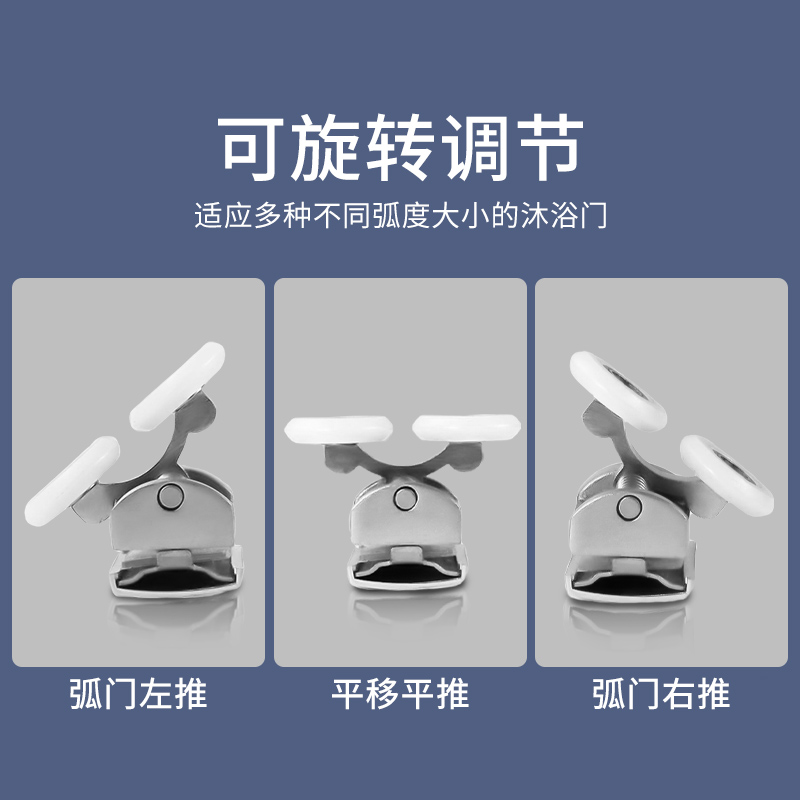 可旋转调节

适应多种不同弧度大小的沐浴门

弧门左推

平移平推

弧门右推