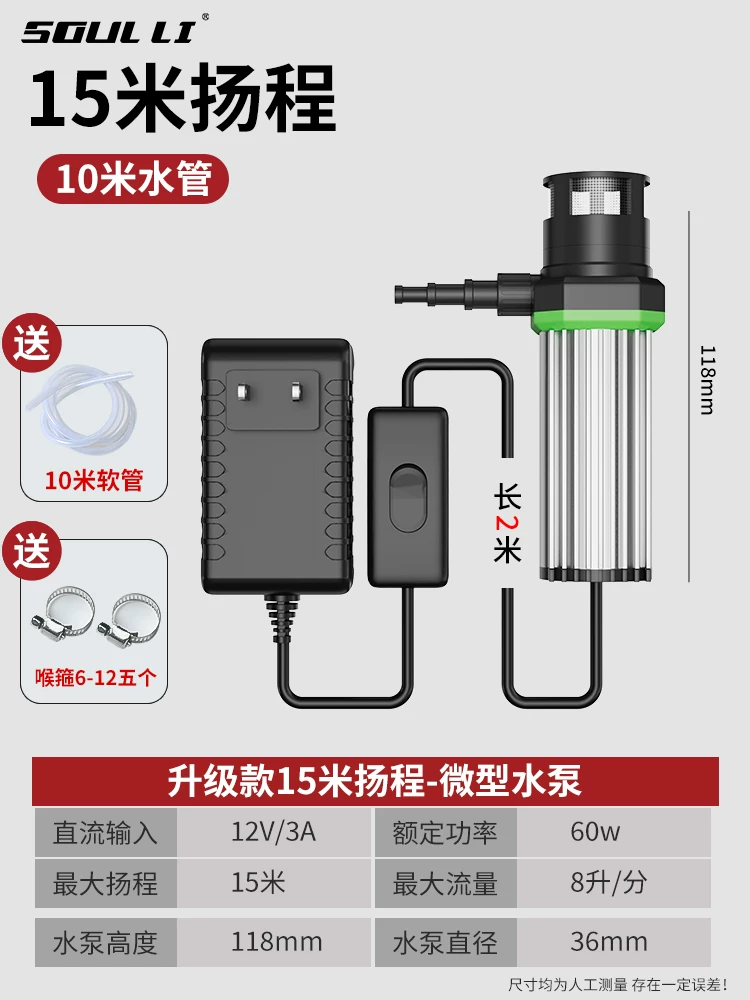 SOUL LI®

15米扬程

10米水管

送

10米软管

送

喉箍6-12五个

长2米

118mm

升级款15米扬程-微型水泵

| 直流输入 | 12V/3A | 额定功率 | 60w |
|---|---|---|---|
| 最大扬程 | 15米 | 最大流量 | 8升/分 |
| 水泵高度 | 118mm | 水泵直径 | 36mm |

尺寸均为人工测量 存在一定误差!