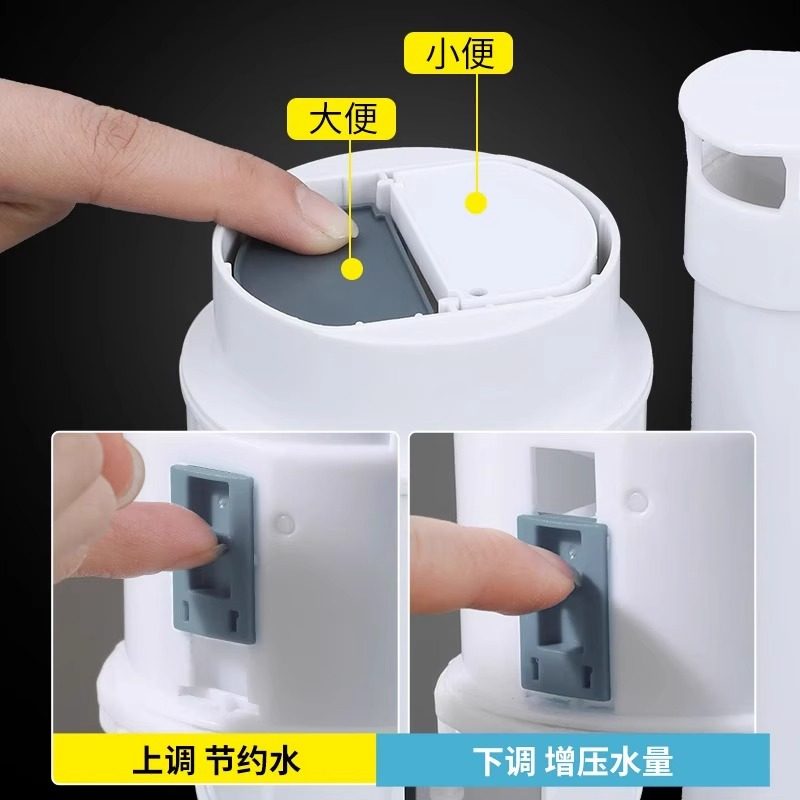 小便

大便

上调 节约水

下调 增压水量