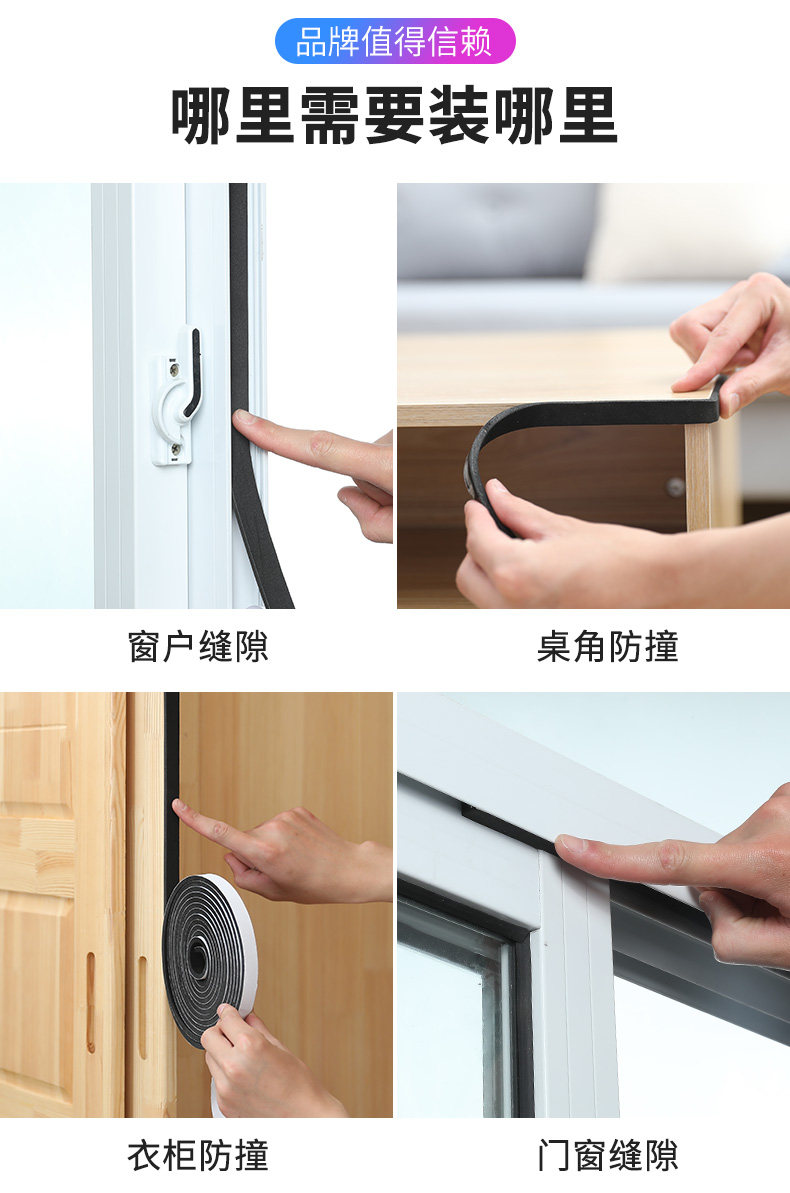 品牌值得信赖

哪里需要装哪里

窗户缝隙

桌角防撞

衣柜防撞

门窗缝隙