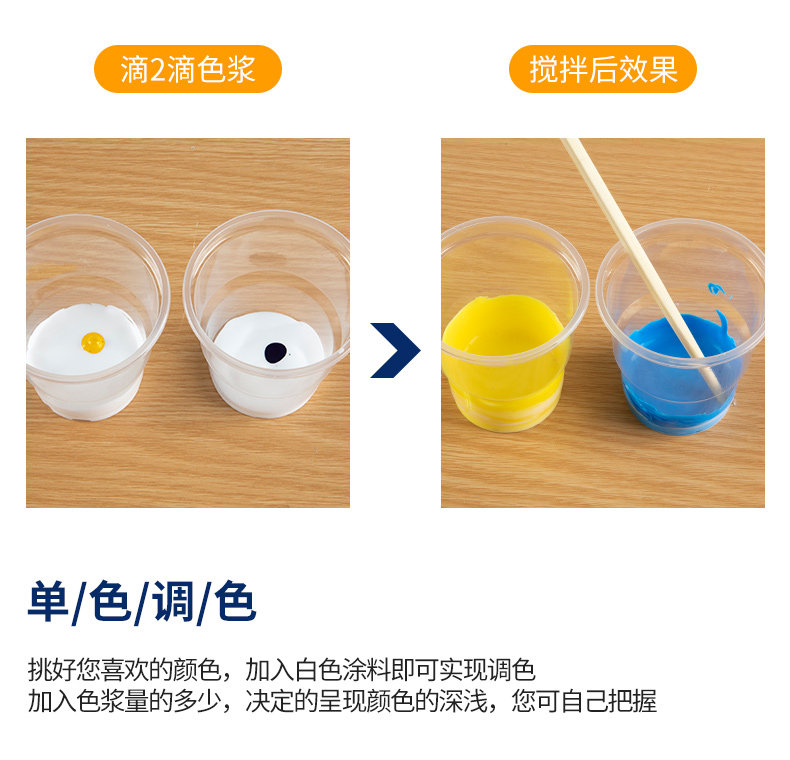 滴2滴色浆

搅拌后效果

单/色/调/色

挑好您喜欢的颜色，加入白色涂料即可实现调色
加入色浆量的多少，决定的呈现颜色的深浅，您可自己把握