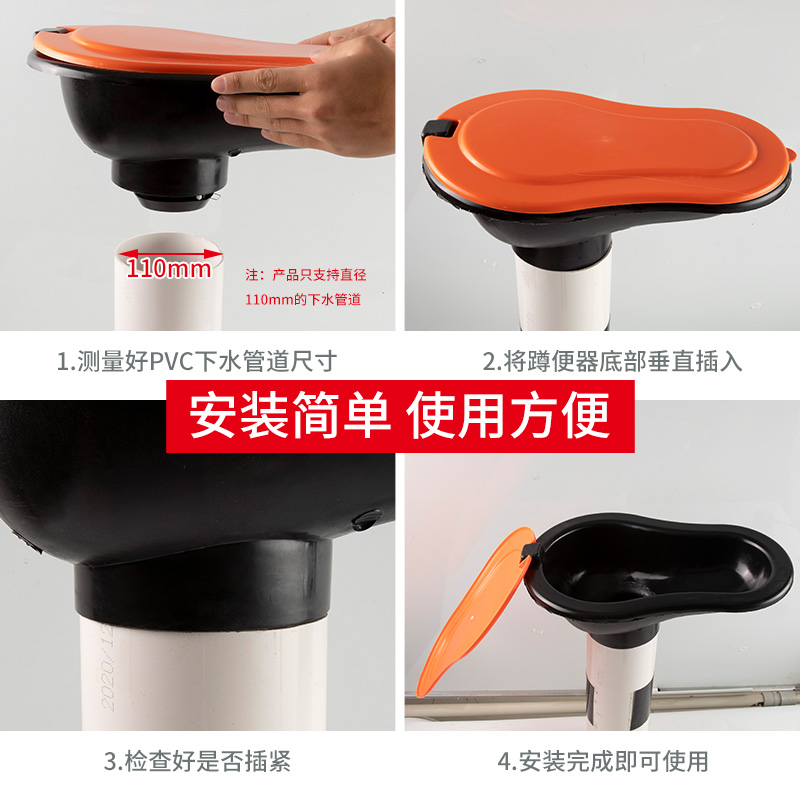 110mm

注：产品只支持直径110mm的下水管道

1.测量好PVC下水管道尺寸

2.将蹲便器底部垂直插入

安装简单 使用方便

2020/12

3.检查好是否插紧

4.安装完成即可使用