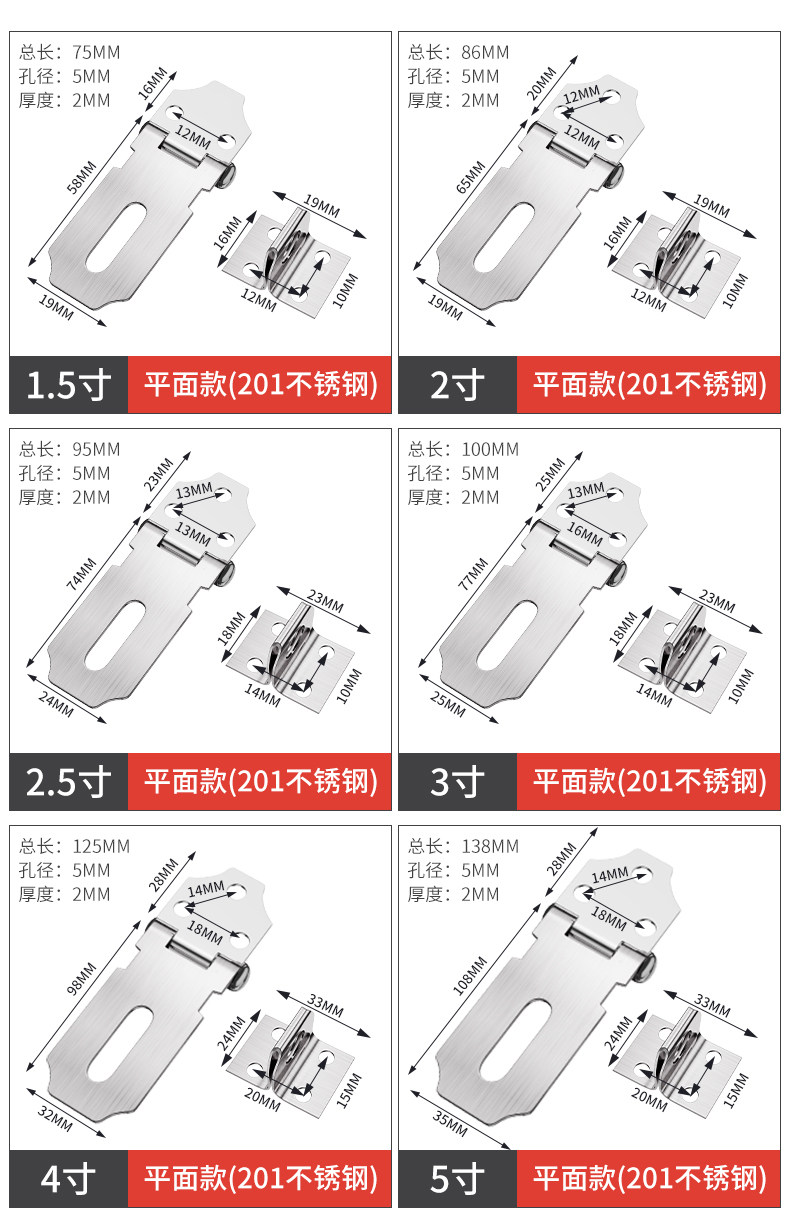 总长：75MM
孔径：5MM
厚度：2MM

16MM
12MM
58MM
19MM
19MM
16MM
12MM
10MM

1.5寸 平面款(201不锈钢)

总长：86MM
孔径：5MM
厚度：2MM

20MM
12MM
12MM
65MM
19MM
19MM
16MM
12MM
10MM

2寸 平面款(201不锈钢)

总长：95MM
孔径：5MM
厚度：2MM

23MM
13MM
13MM
74MM
24MM
23MM
18MM
14MM
10MM

2.5寸 平面款(201不锈钢)

总长：100MM
孔径：5MM
厚度：2MM

25MM
13MM
16MM
77MM
25MM
23MM
18MM
14MM
10MM

3寸 平面款(201不锈钢)

总长：125MM
孔径：5MM
厚度：2MM

28MM
14MM
18MM
98MM
32MM
33MM
24MM
20MM
15MM

4寸 平面款(201不锈钢)

总长：138MM
孔径：5MM
厚度：2MM

28MM
14MM
18MM
108MM
35MM
33MM
24MM
20MM
15MM

5寸 平面款(201不锈钢)