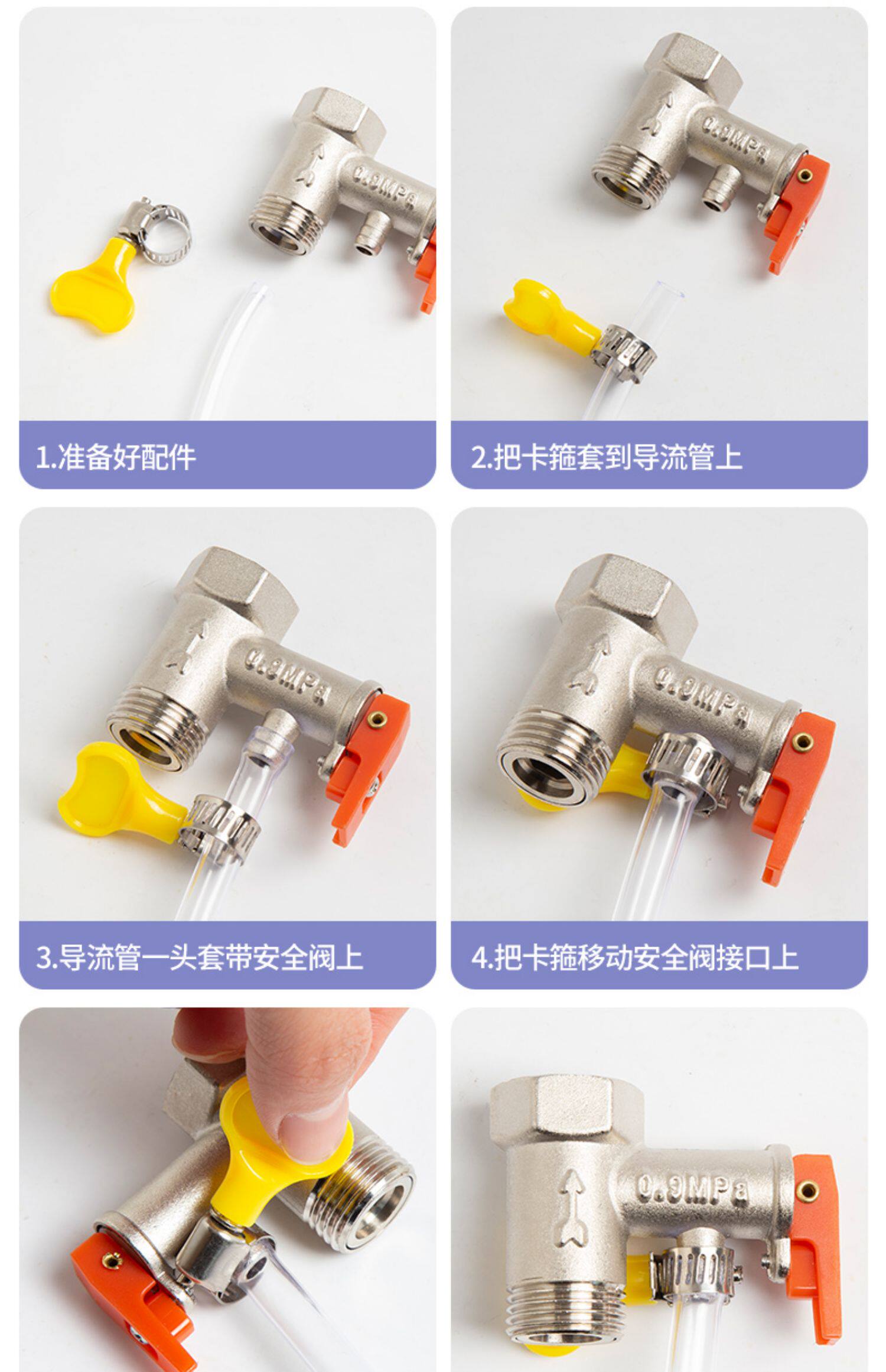 0.9MPa

1.准备好配件

0.9MPa

2.把卡箍套到导流管上

0.9MPa

3.导流管一头套带安全阀上

0.9MPa

4.把卡箍移动安全阀接口上

0.9MPa