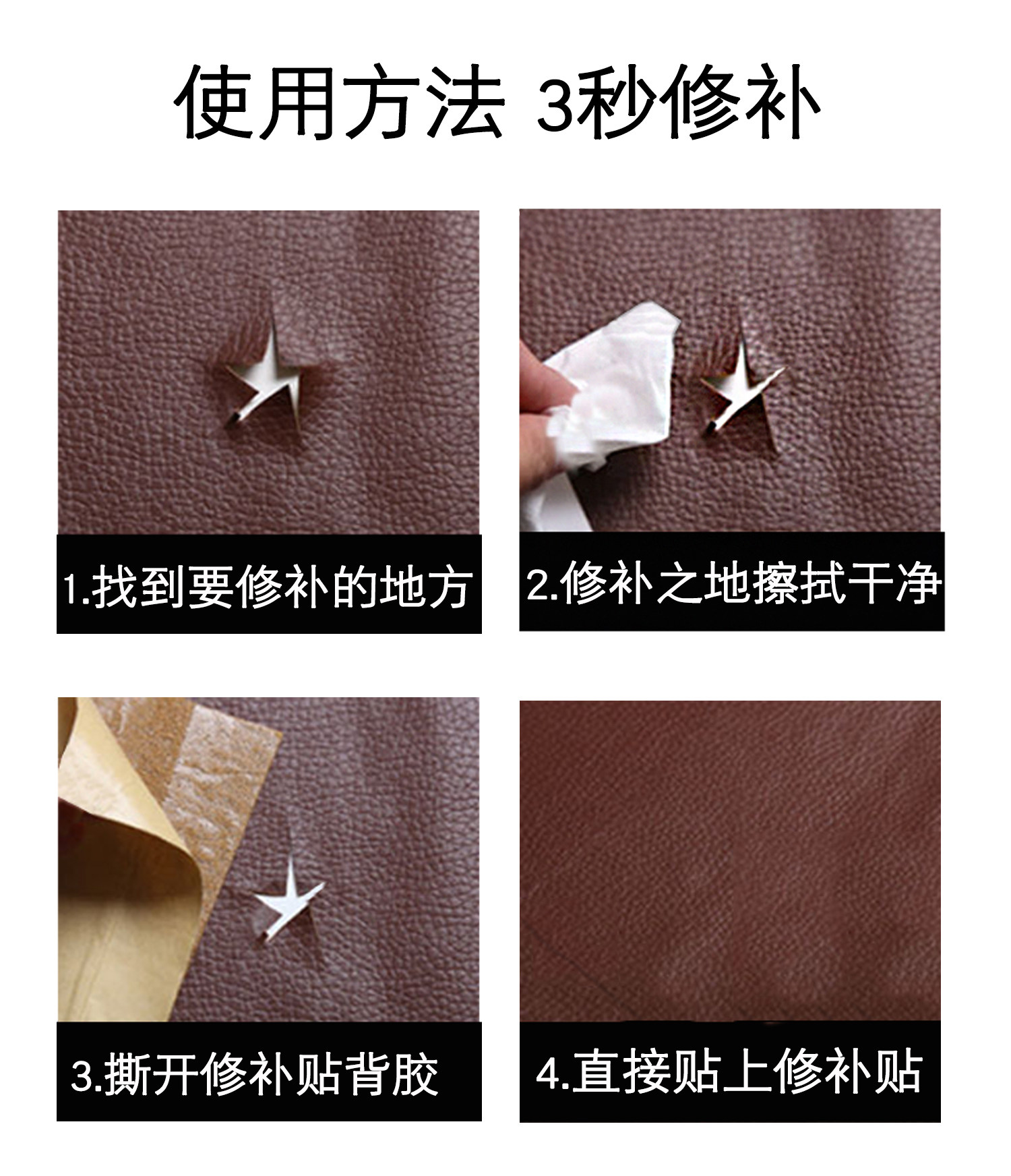 使用方法 3秒修补

1.找到要修补的地方

2.修补之地擦拭干净

3.撕开修补贴背胶

4.直接贴上修补贴