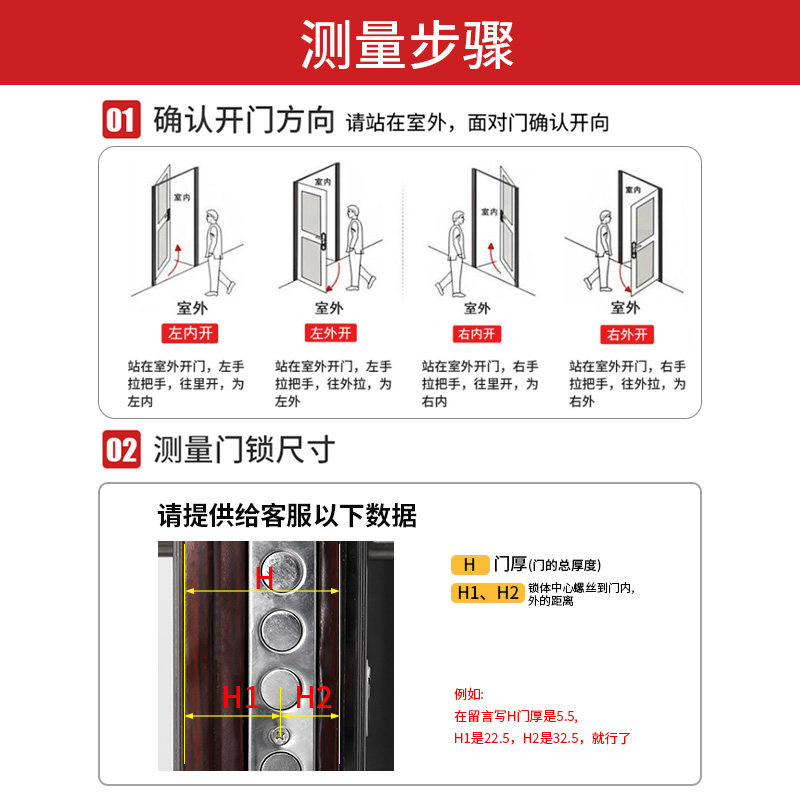 测量步骤

01 确认开门方向 请站在室外，面对门确认开向

室内
室外
左内开
站在室外开门，左手拉把手，往里开，为左内

室内
室外
左外开
站在室外开门，左手拉把手，往外拉，为左外

室内
室外
右内开
站在室外开门，右手拉把手，往里开，为右内

室内
室外
右外开
站在室外开门，右手拉把手，往外拉，为右外

02 测量门锁尺寸

请提供给客服以下数据

H
H1
H2

H 门厚(门的总厚度)
H1、H2 锁体中心螺丝到门内,外的距离

例如:
在留言写H门厚是5.5,
H1是22.5，H2是32.5，就行了