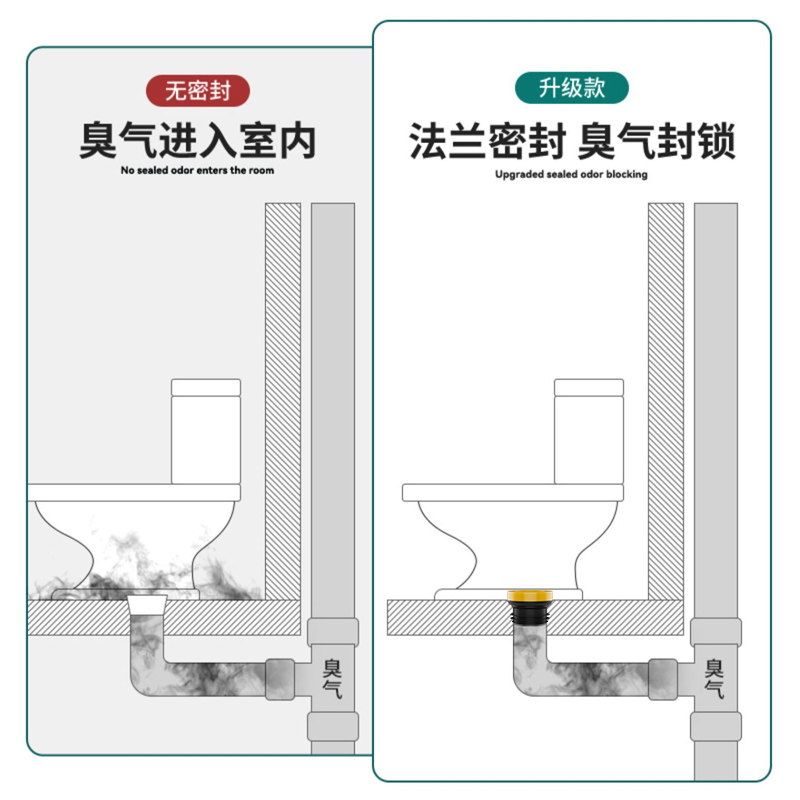 无密封

臭气进入室内

No sealed odor enters the room

臭气

升级款

法兰密封 臭气封锁

Upgraded sealed odor blocking

臭气