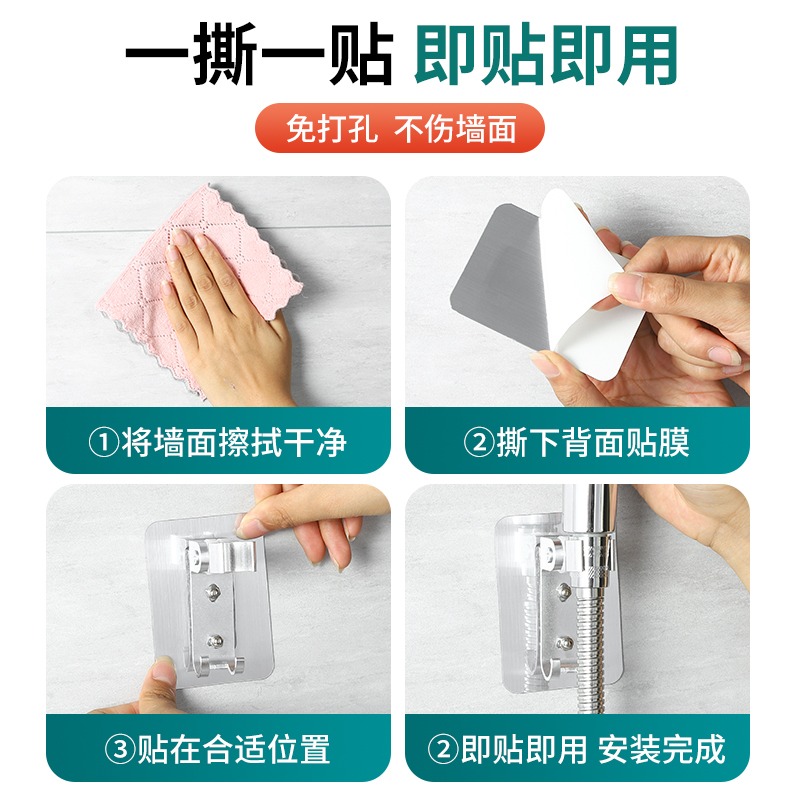 一撕一贴 即贴即用

免打孔 不伤墙面

①将墙面擦拭干净

②撕下背面贴膜

③贴在合适位置

②即贴即用 安装完成