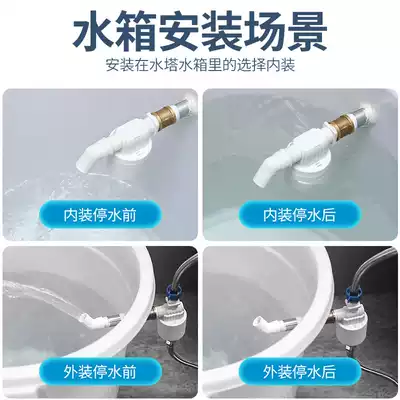 水箱安装场景

安装在水塔水箱里的选择内装

内装停水前

内装停水后

外装停水前

外装停水后