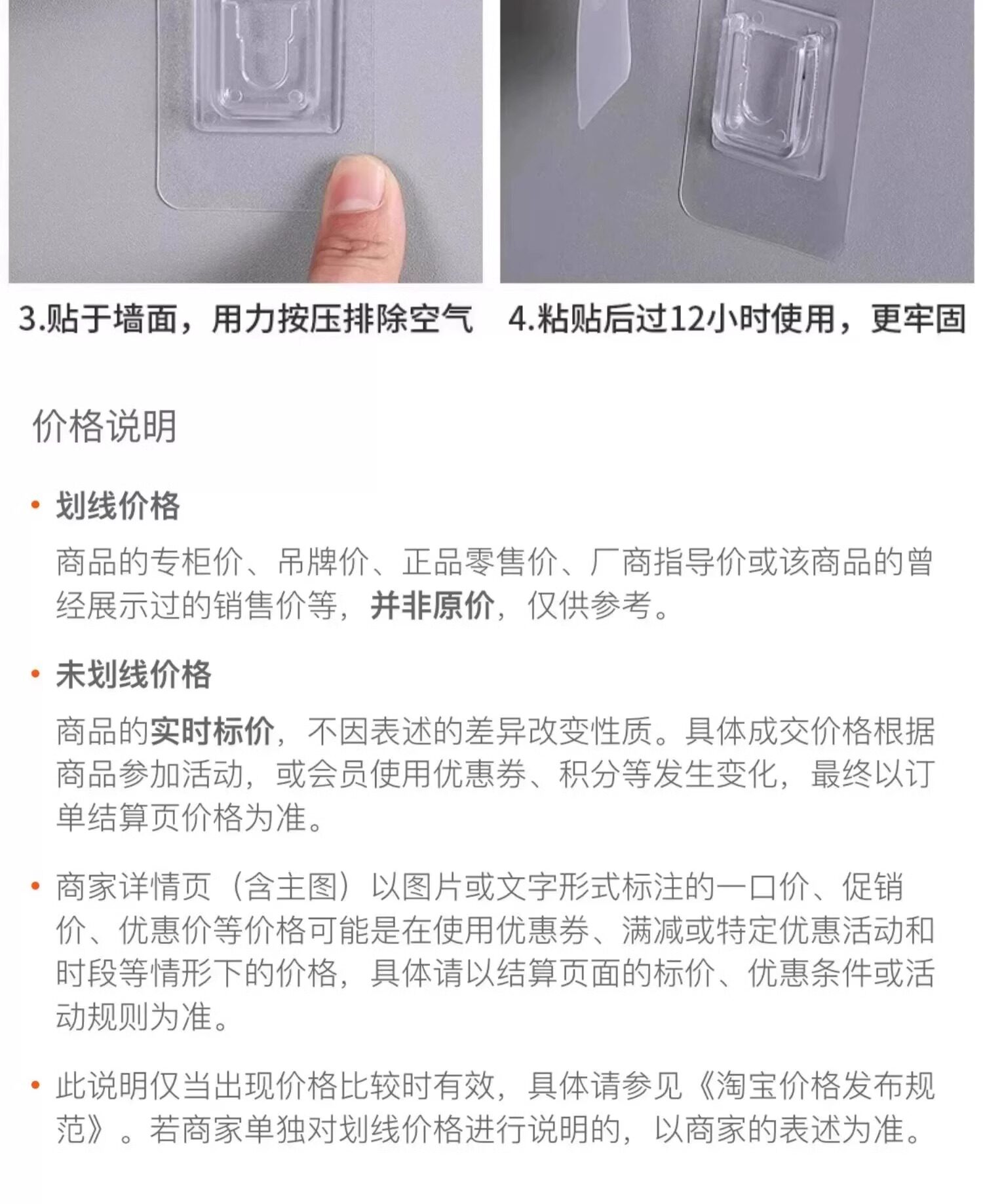 3.贴于墙面，用力按压排除空气

4.粘贴后过12小时使用，更牢固

价格说明

• 划线价格

商品的专柜价、吊牌价、正品零售价、厂商指导价或该商品的曾经展示过的销售价等，并非原价，仅供参考。

• 未划线价格

商品的实时标价，不因表述的差异改变性质。具体成交价格根据商品参加活动，或会员使用优惠券、积分等发生变化，最终以订单结算页价格为准。

• 商家详情页（含主图）以图片或文字形式标注的一口价、促销价、优惠价等价格可能是在使用优惠券、满减或特定优惠活动和时段等情形下的价格，具体请以结算页面的标价、优惠条件或活动规则为准。

• 此说明仅当出现价格比较时有效，具体请参见《淘宝价格发布规范》。若商家单独对划线价格进行说明的，以商家的表述为准。