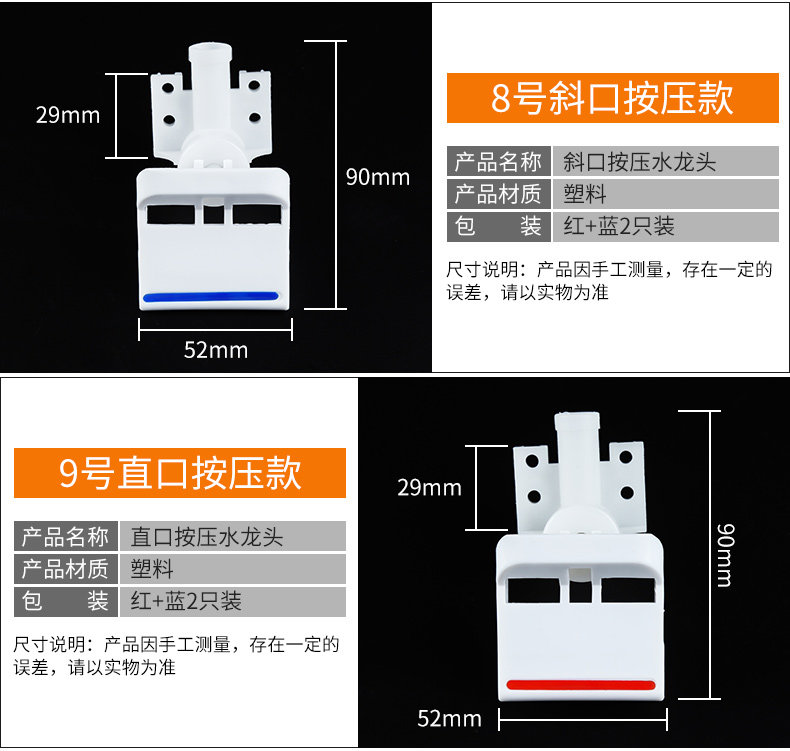 29mm

90mm

52mm

8号斜口按压款

| 产品名称 | 斜口按压水龙头 |
|---|---|
| 产品材质 | 塑料 |
| 包　　装 | 红+蓝2只装 |

尺寸说明：产品因手工测量，存在一定的误差，请以实物为准

9号直口按压款

| 产品名称 | 直口按压水龙头 |
|---|---|
| 产品材质 | 塑料 |
| 包　　装 | 红+蓝2只装 |

尺寸说明：产品因手工测量，存在一定的误差，请以实物为准

29mm

90mm

52mm